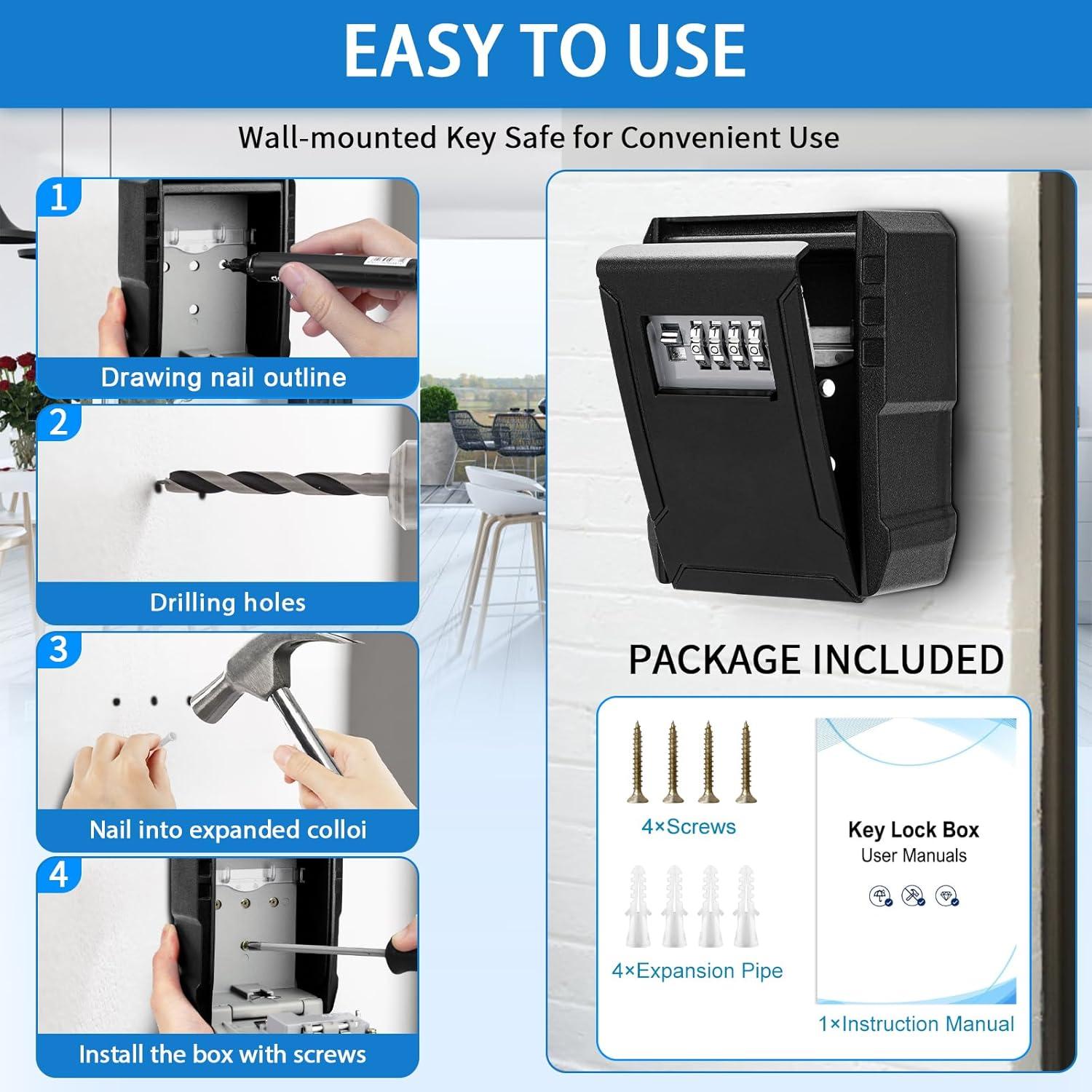 EASY TO USE

Wall-mounted Key Safe for Convenient Use

1
Drawing nail outline

2
Drilling holes

3
Nail into expanded colloi

4
Install the box with screws

PACKAGE INCLUDED

4×Screws

4×Expansion Pipe

Key Lock Box
User Manuals

1×Instruction Manual