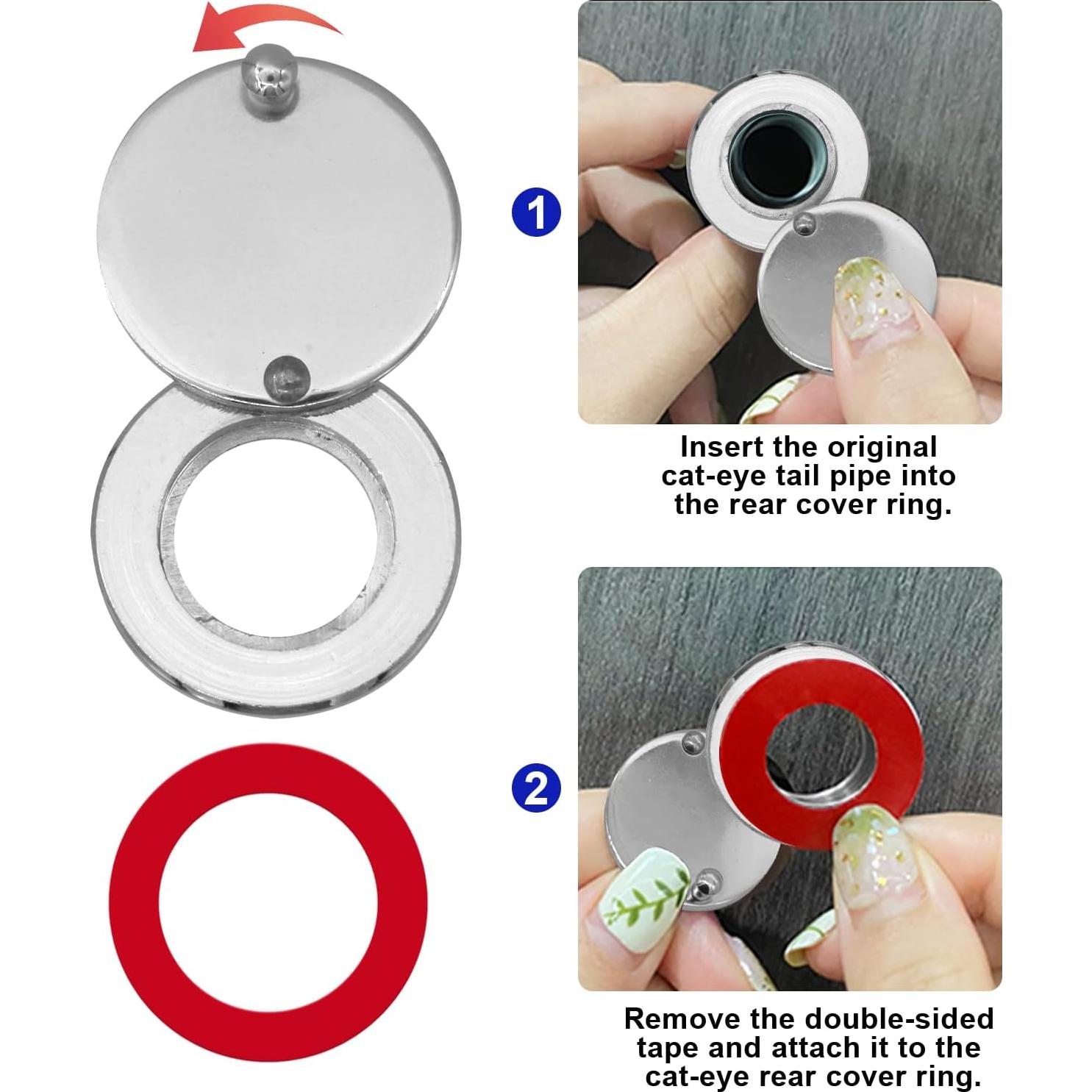 1

Insert the original cat-eye tail pipe into the rear cover ring.

2

Remove the double-sided tape and attach it to the cat-eye rear cover ring.