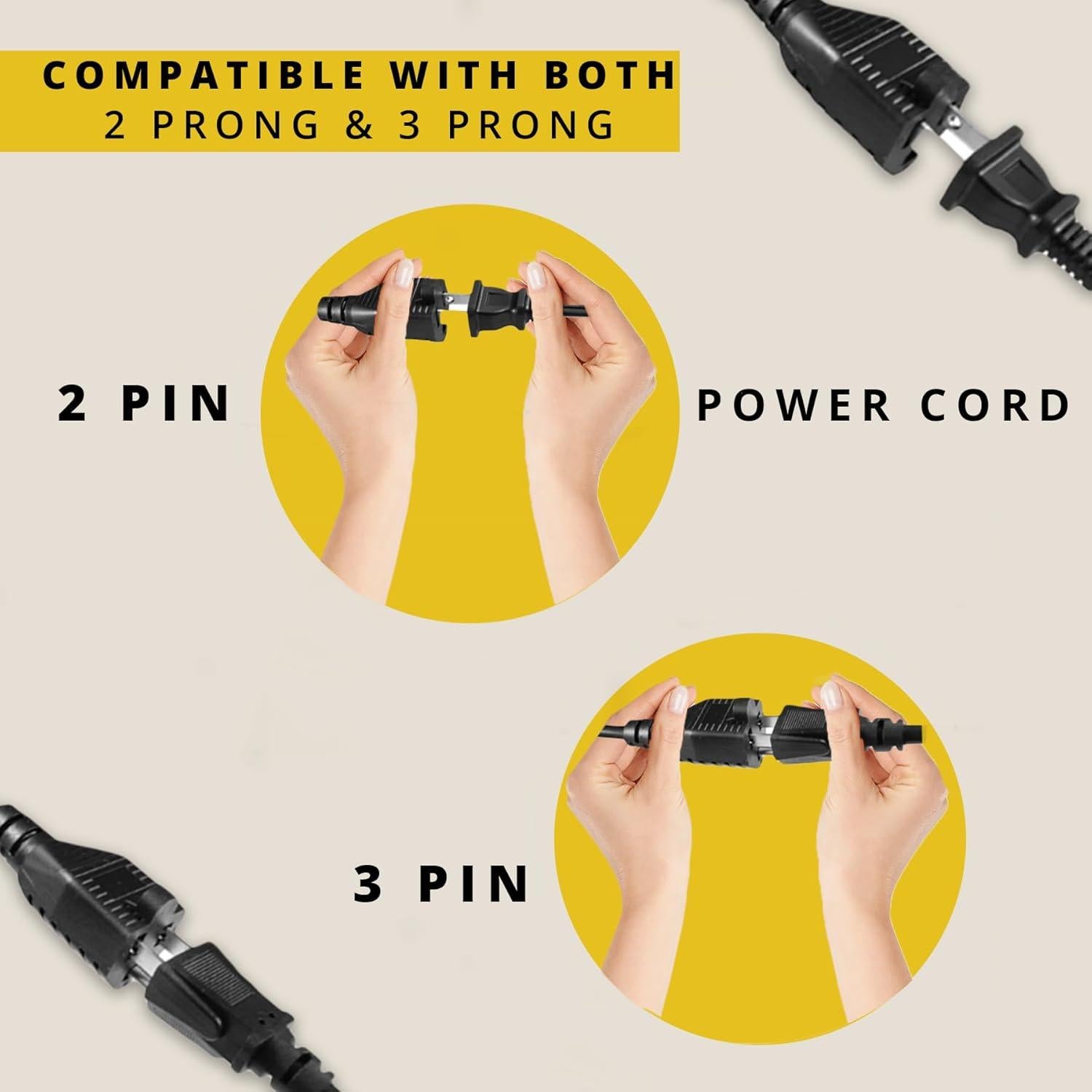 COMPATIBLE WITH BOTH
2 PRONG & 3 PRONG

2 PIN

POWER CORD

3 PIN