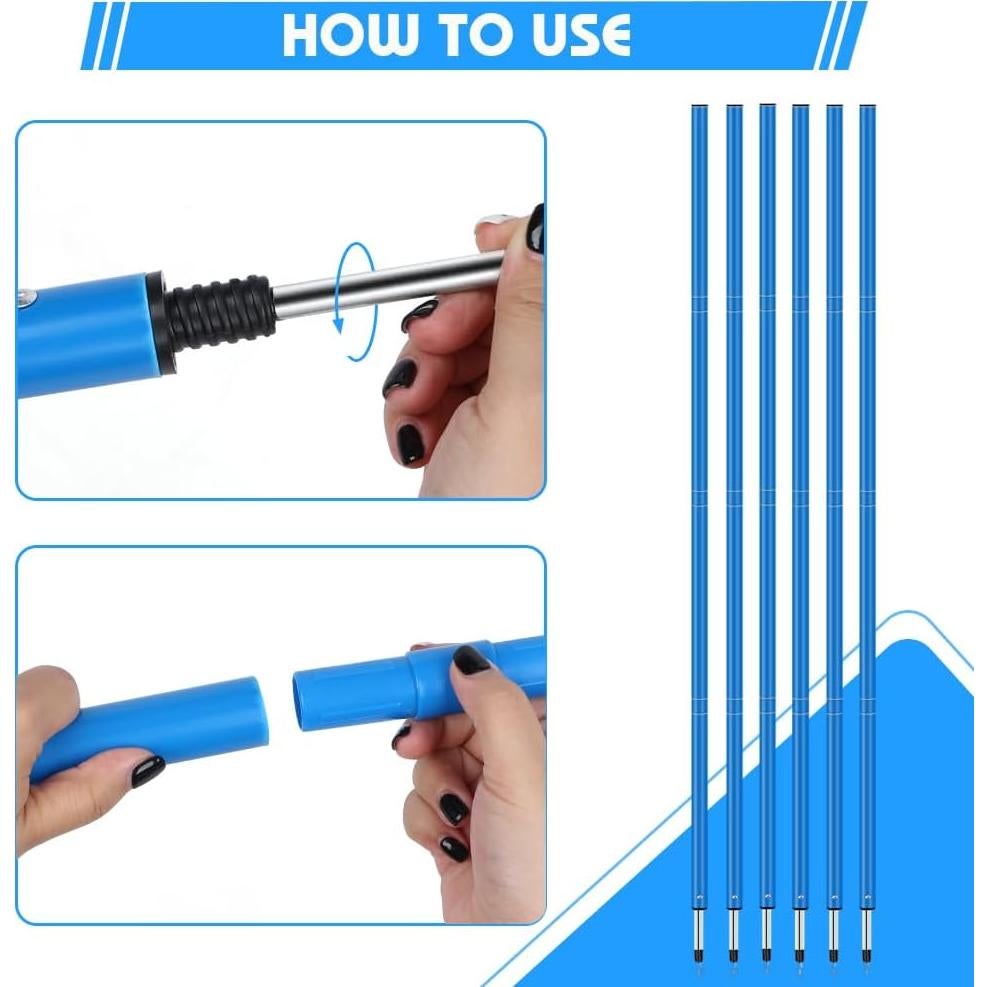 HOW TO USE