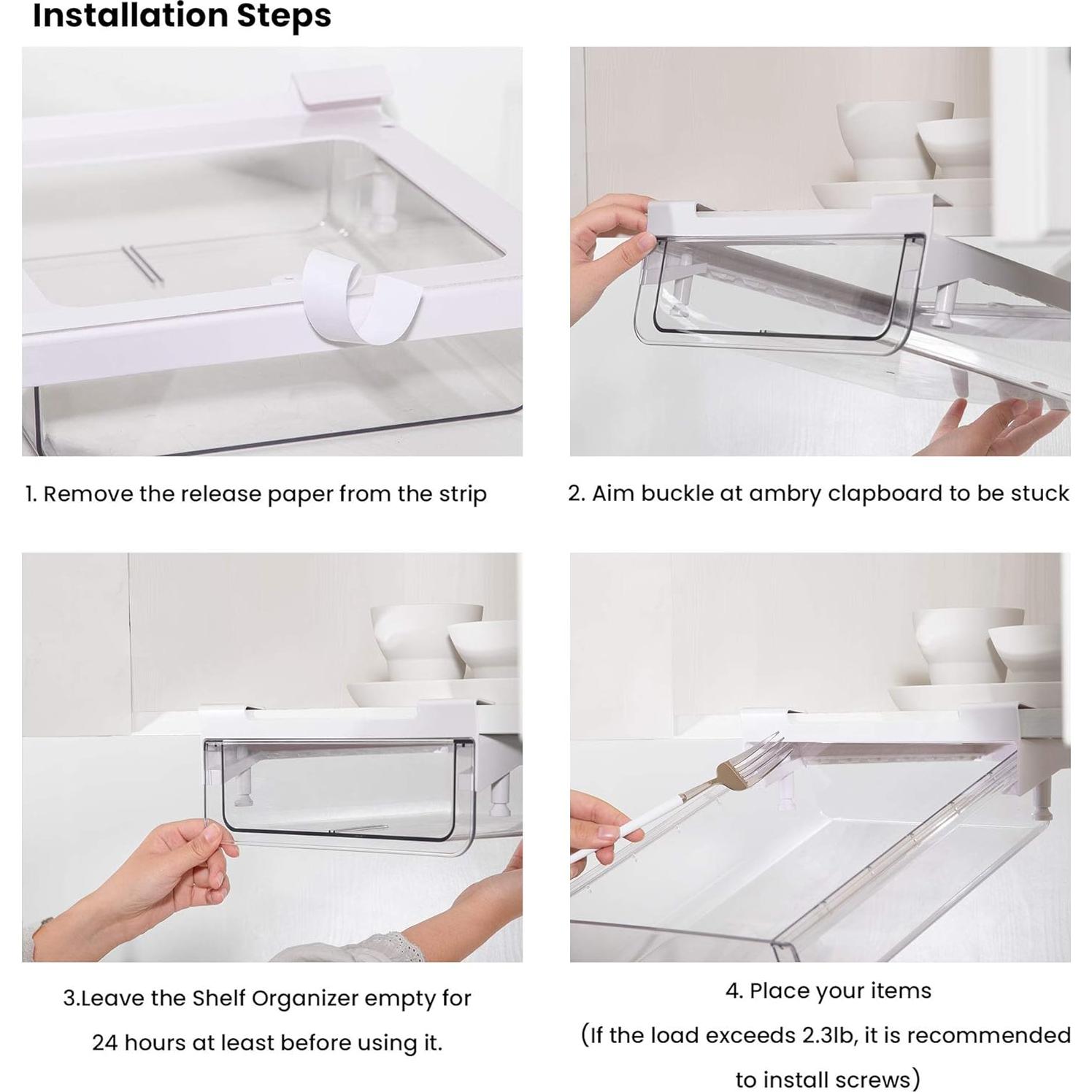 Installation Steps

1. Remove the release paper from the strip

2. Aim buckle at ambry clapboard to be stuck

3.Leave the Shelf Organizer empty for 24 hours at least before using it.

4. Place your items
(If the load exceeds 2.3lb, it is recommended to install screws)