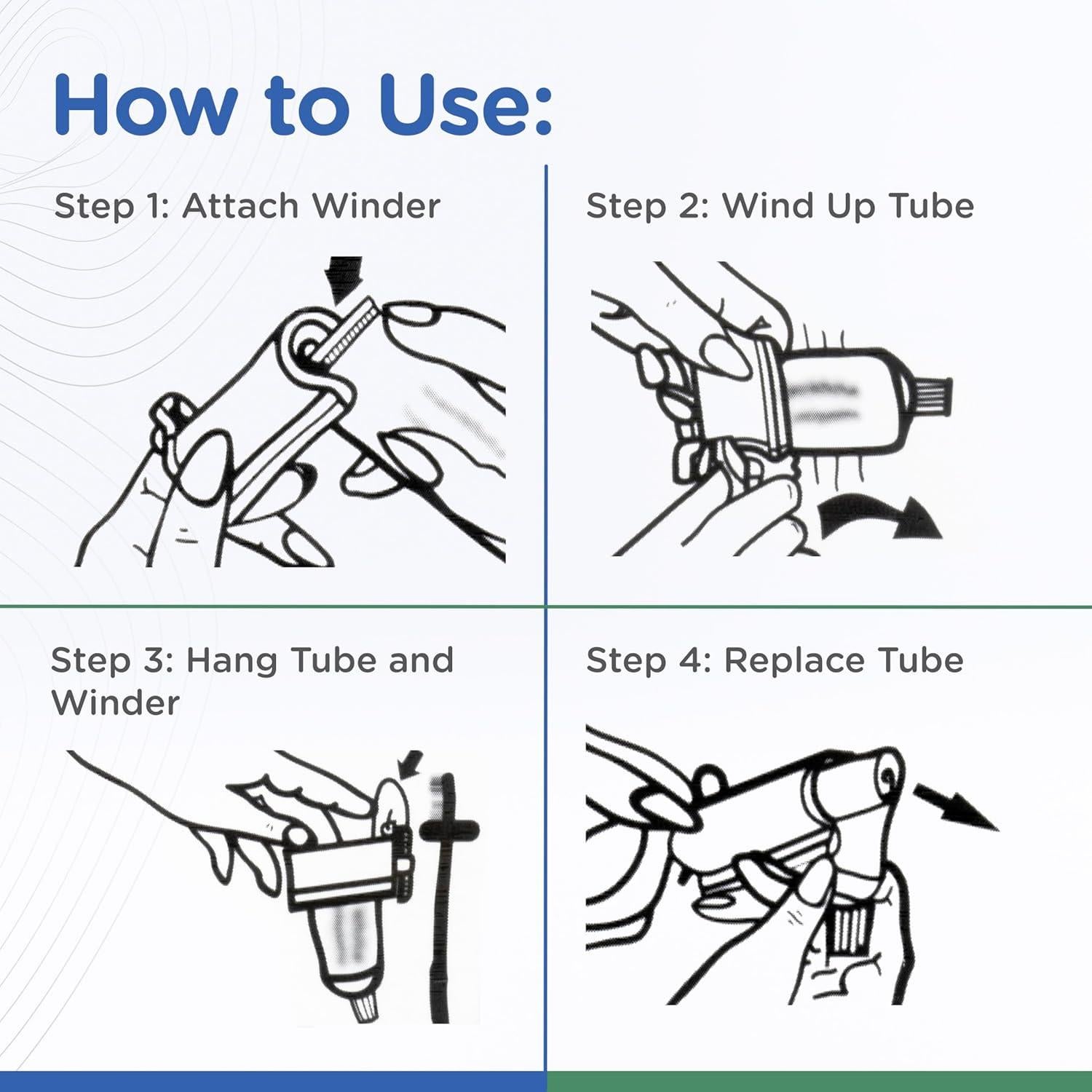 How to Use:

Step 1: Attach Winder

Step 2: Wind Up Tube

Step 3: Hang Tube and Winder

Step 4: Replace Tube