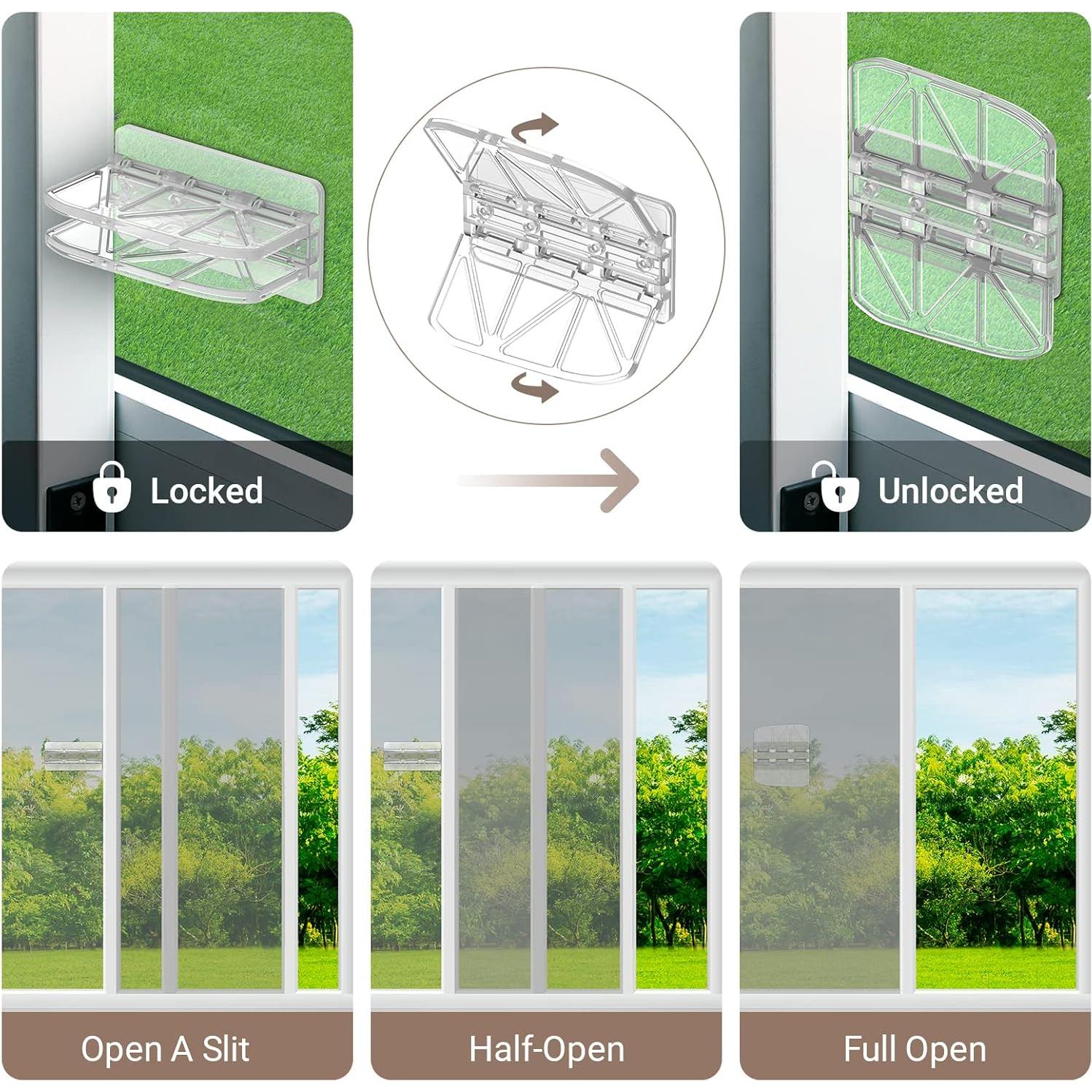 Locked

Unlocked

Open A Slit

Half-Open

Full Open