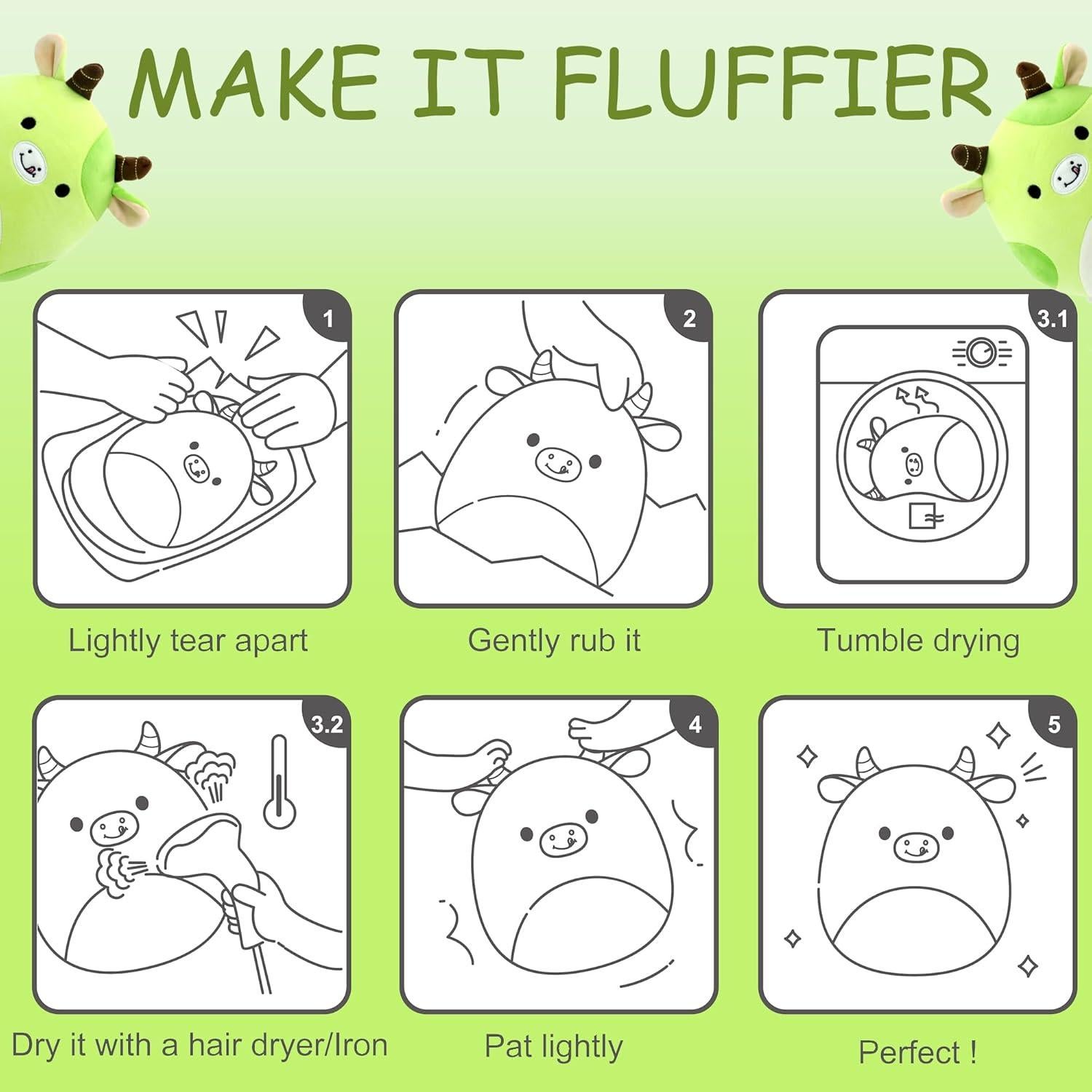 MAKE IT FLUFFIER

1
Lightly tear apart

2
Gently rub it

3.1
Tumble drying

3.2
Dry it with a hair dryer/Iron

4
Pat lightly

5
Perfect !