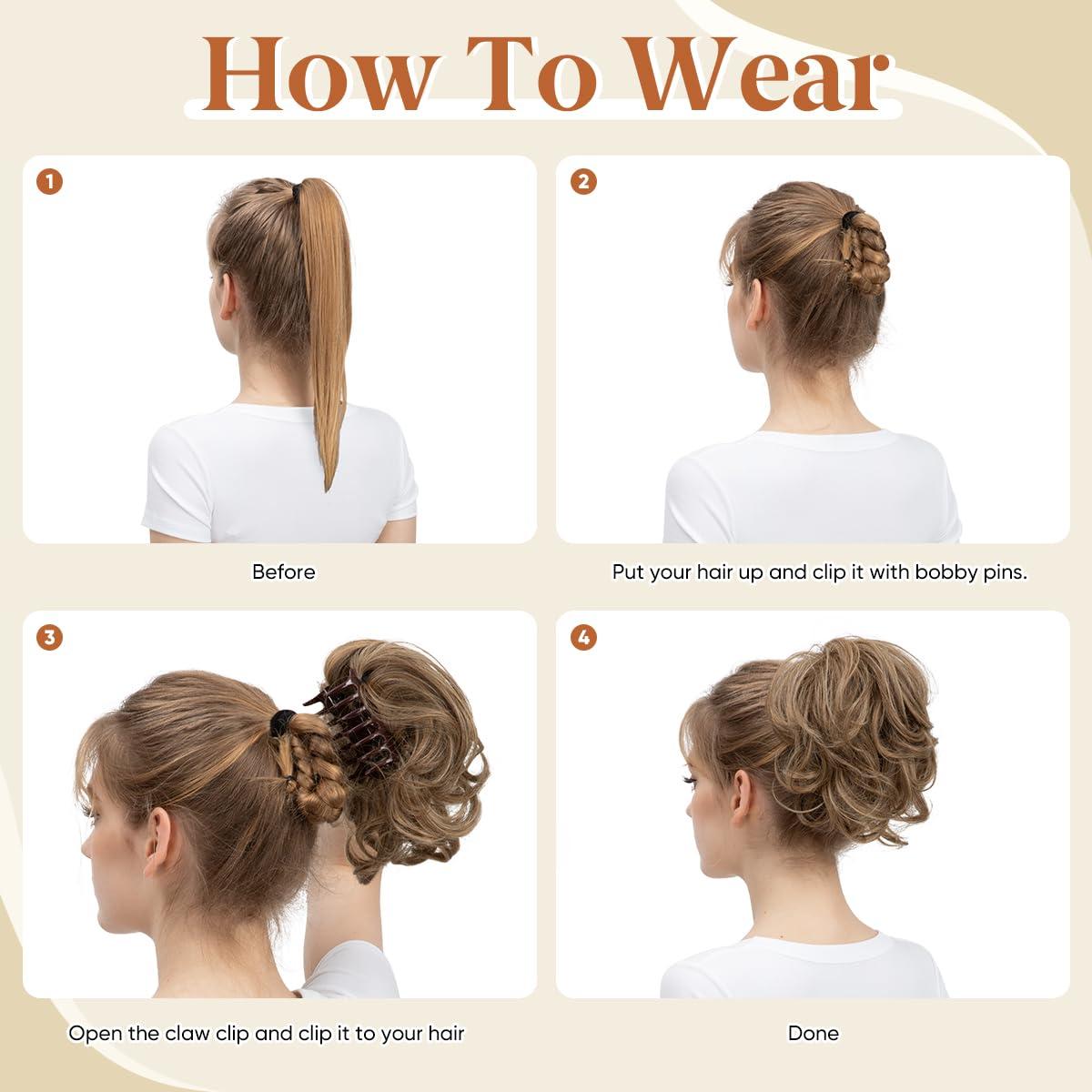 How To Wear

1

Before

2

Put your hair up and clip it with bobby pins.

3

Open the claw clip and clip it to your hair

4

Done