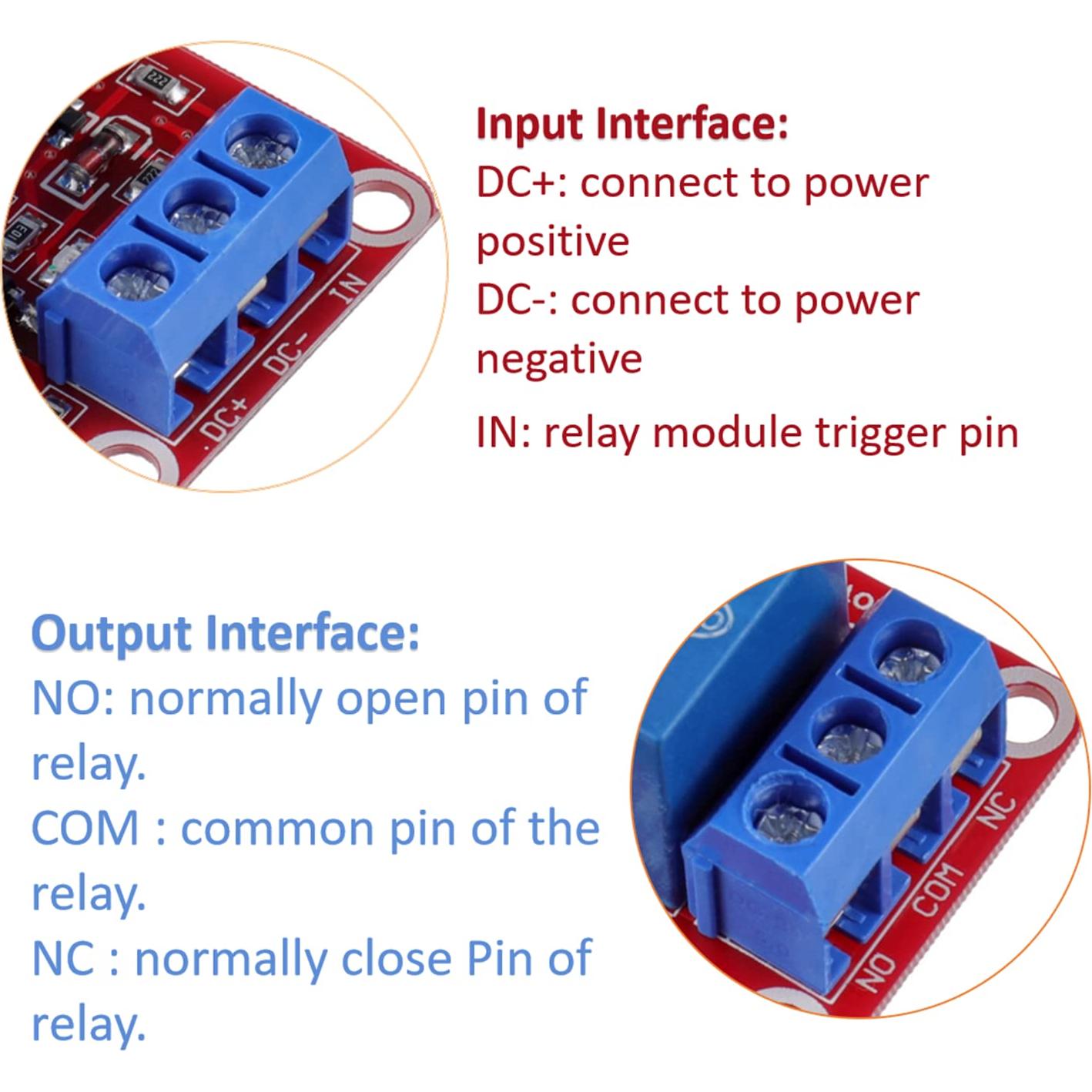 222

DC+
DC-
IN

Input Interface:
DC+: connect to power positive
DC-: connect to power negative
IN: relay module trigger pin

Output Interface:
NO: normally open pin of relay.
COM : common pin of the relay.
NC : normally close Pin of relay.

NO
COM
NC