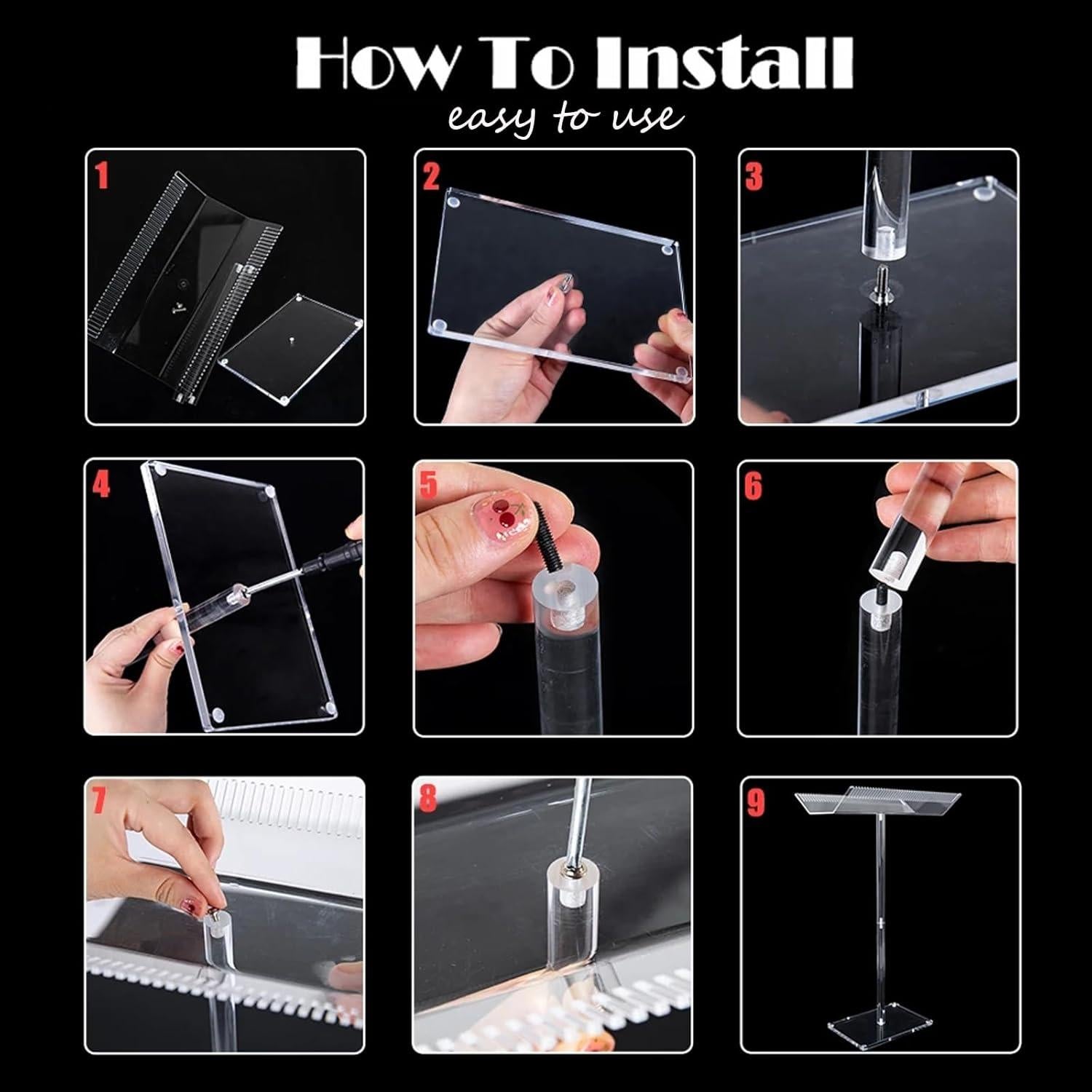 How To Install
easy to use

1

2

3

4

5

6

7

8

9