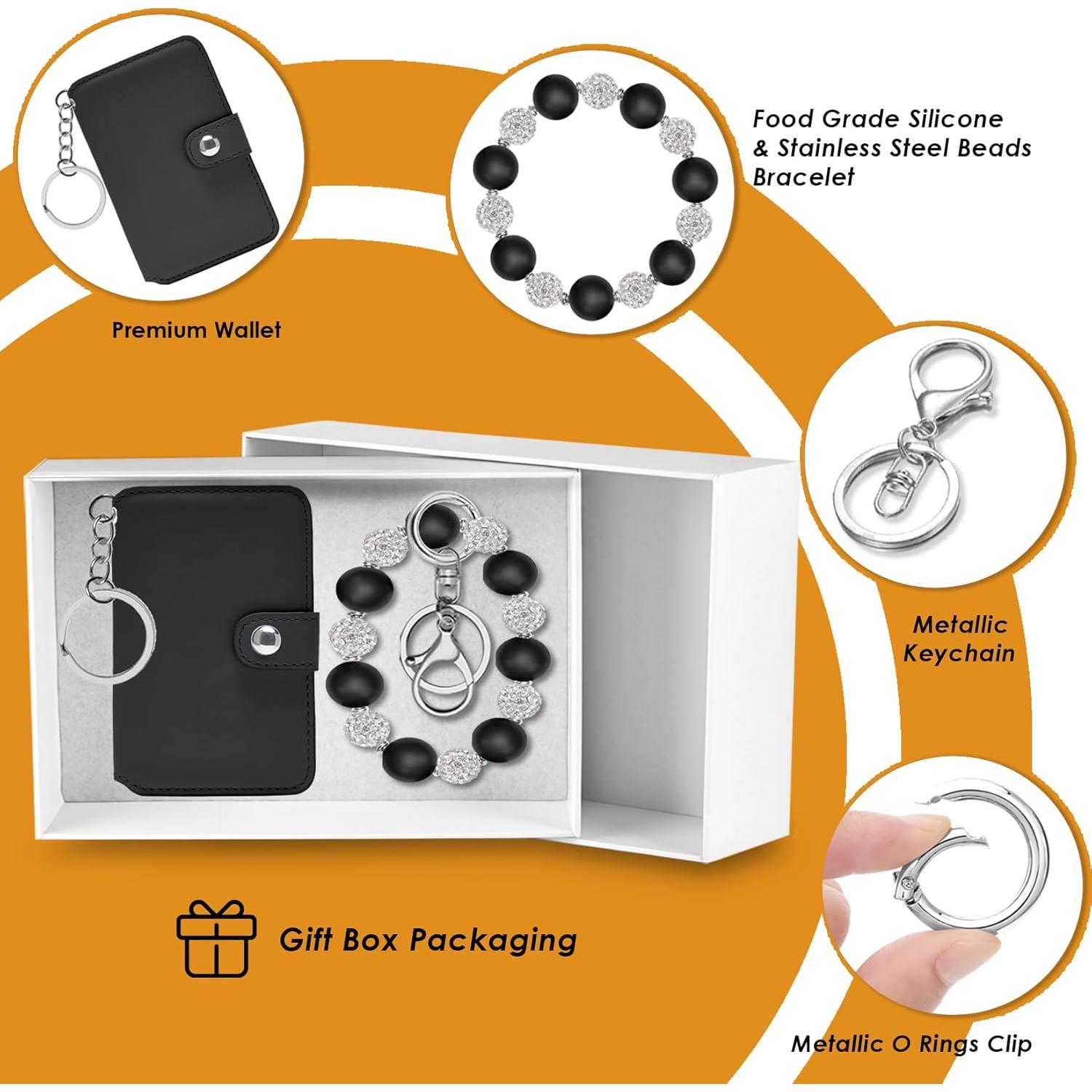 Premium Wallet

Food Grade Silicone & Stainless Steel Beads Bracelet

Metallic Keychain

Gift Box Packaging

Metallic O Rings Clip