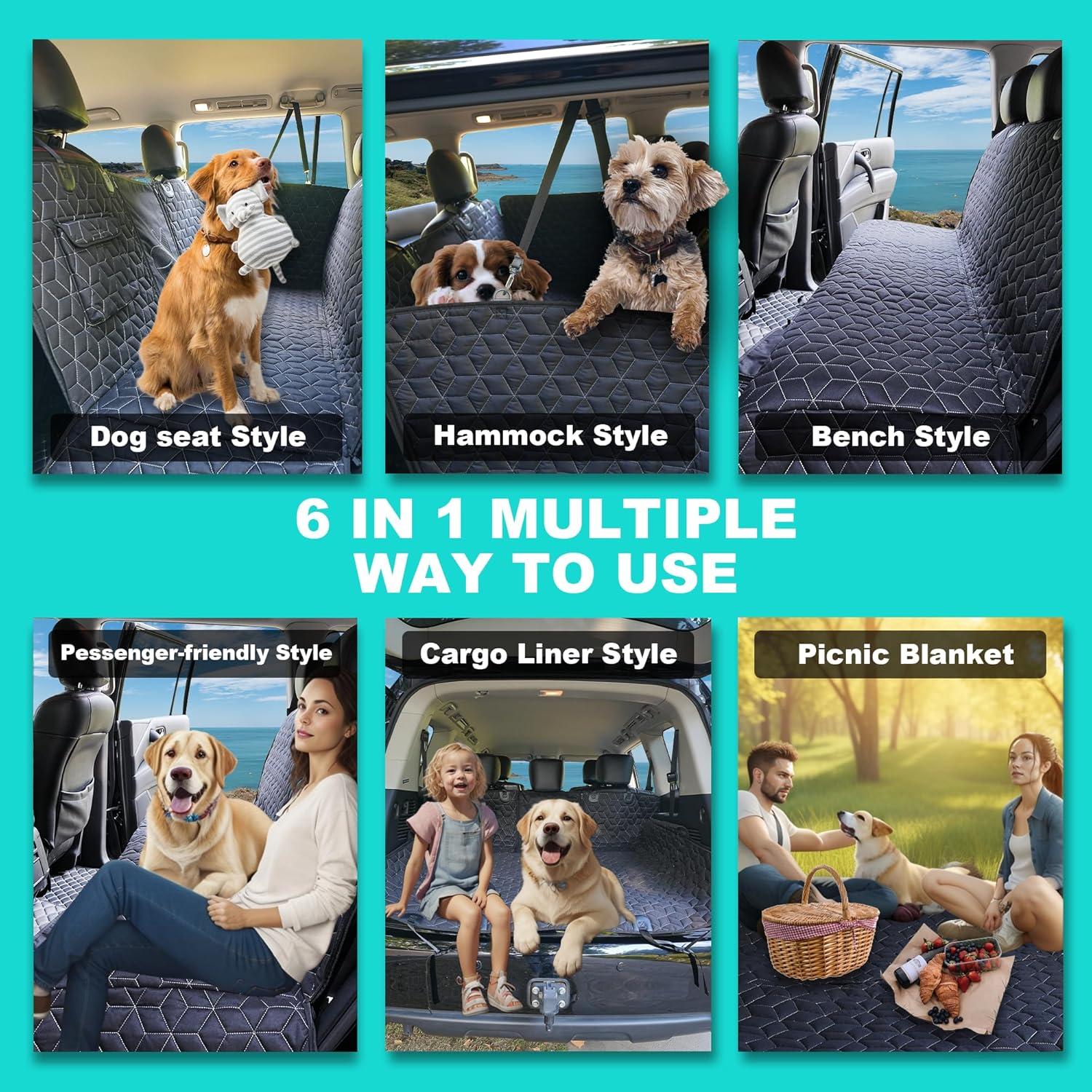 Dog seat Style

Hammock Style

Bench Style

6 IN 1 MULTIPLE WAY TO USE

Pessenger-friendly Style

Cargo Liner Style

Picnic Blanket