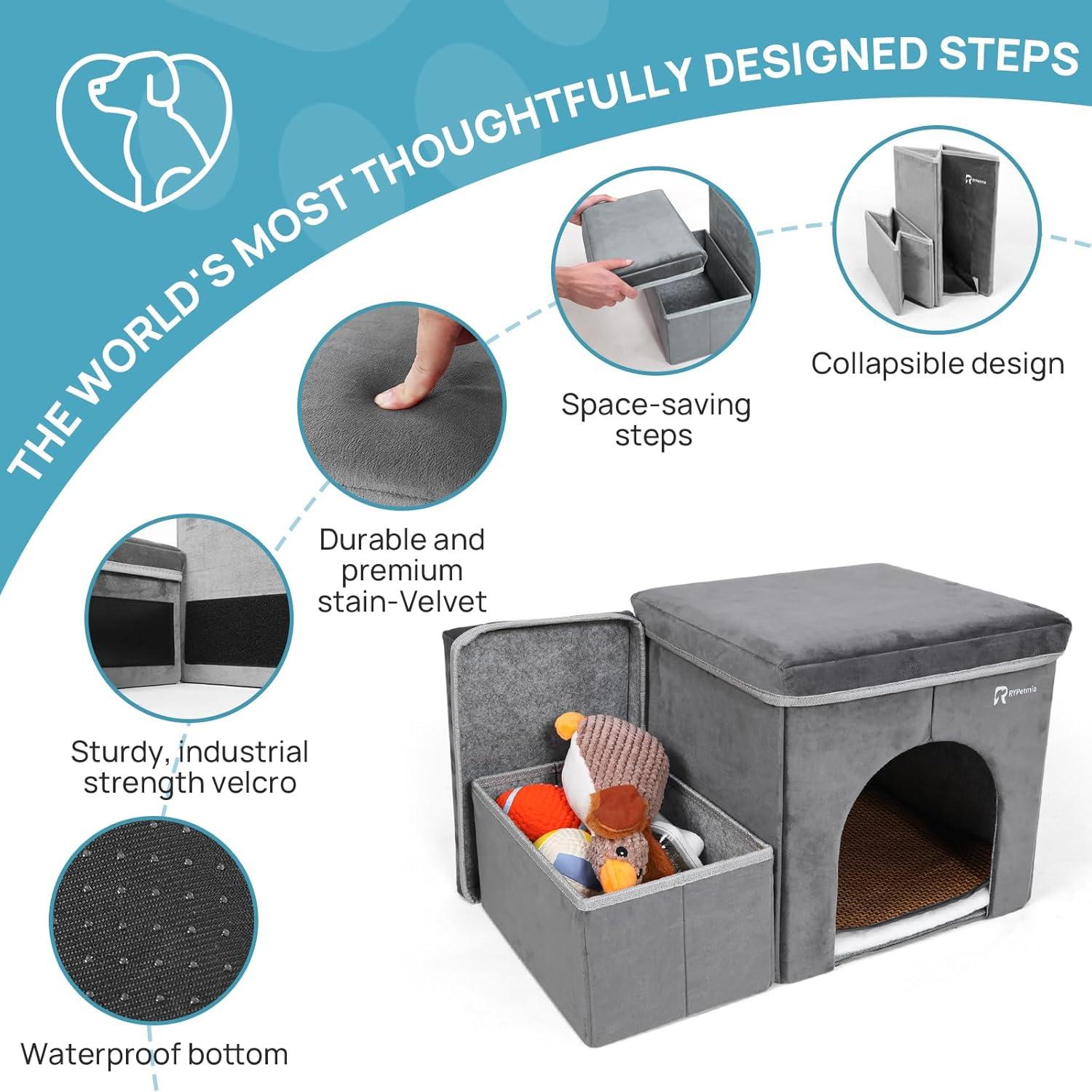 THE WORLD'S MOST THOUGHTFULLY DESIGNED STEPS

RYPetmia

Collapsible design

Space-saving steps

Durable and premium stain-Velvet

Sturdy, industrial strength velcro

RYPetmia

Waterproof bottom