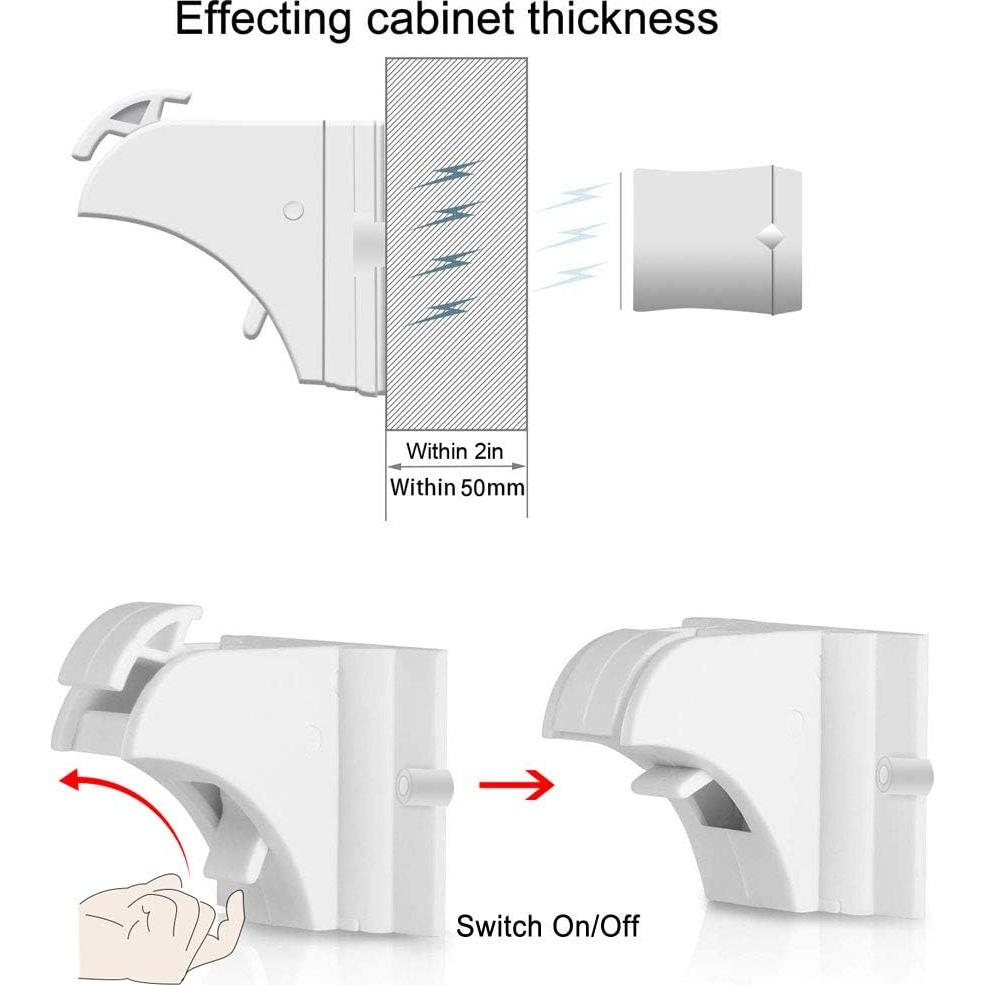 Effecting cabinet thickness

Within 2in

Within 50mm

Switch On/Off