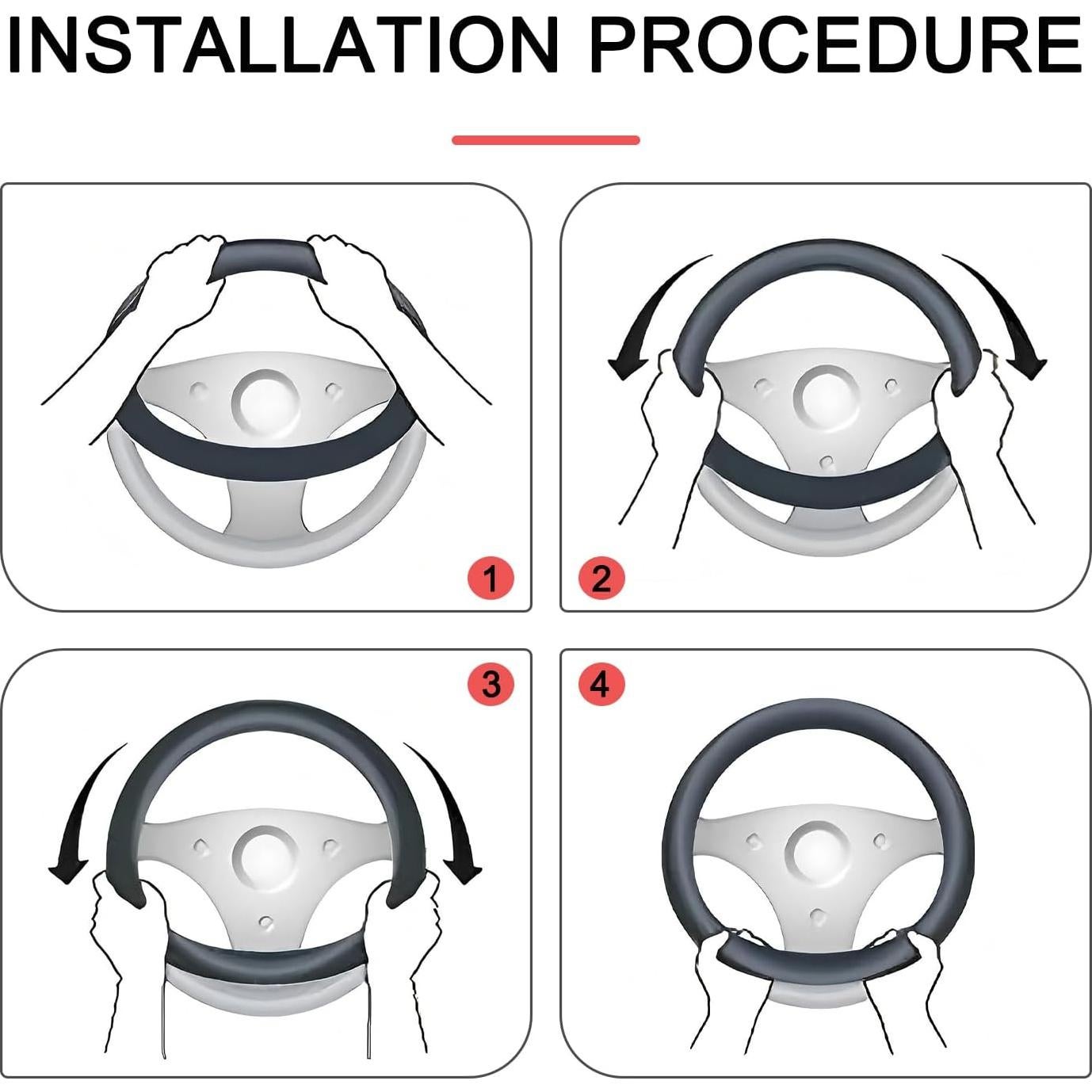 INSTALLATION PROCEDURE

1

2

3

4