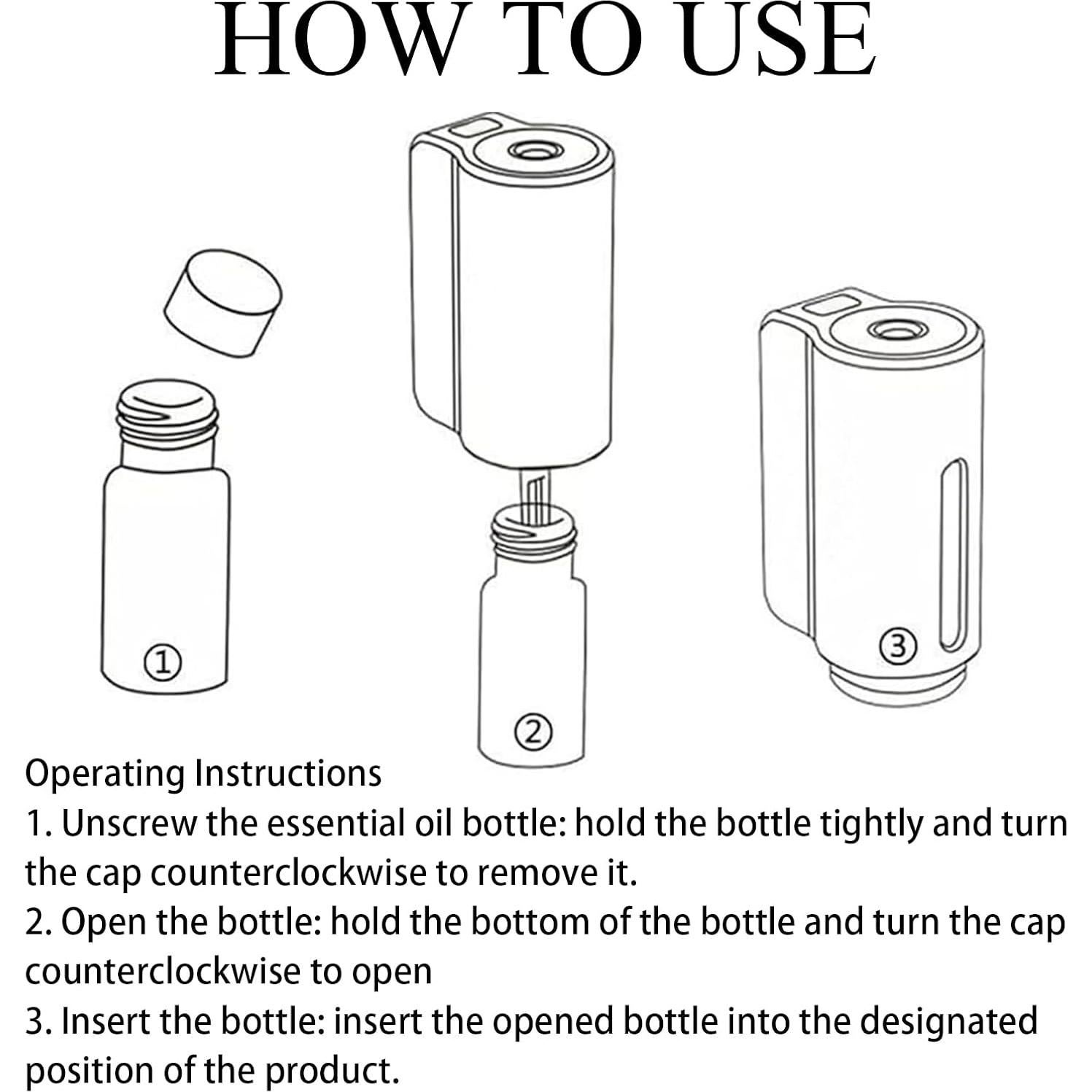 HOW TO USE

①

②

③

Operating Instructions
1. Unscrew the essential oil bottle: hold the bottle tightly and turn the cap counterclockwise to remove it.
2. Open the bottle: hold the bottom of the bottle and turn the cap counterclockwise to open
3. Insert the bottle: insert the opened bottle into the designated position of the product.