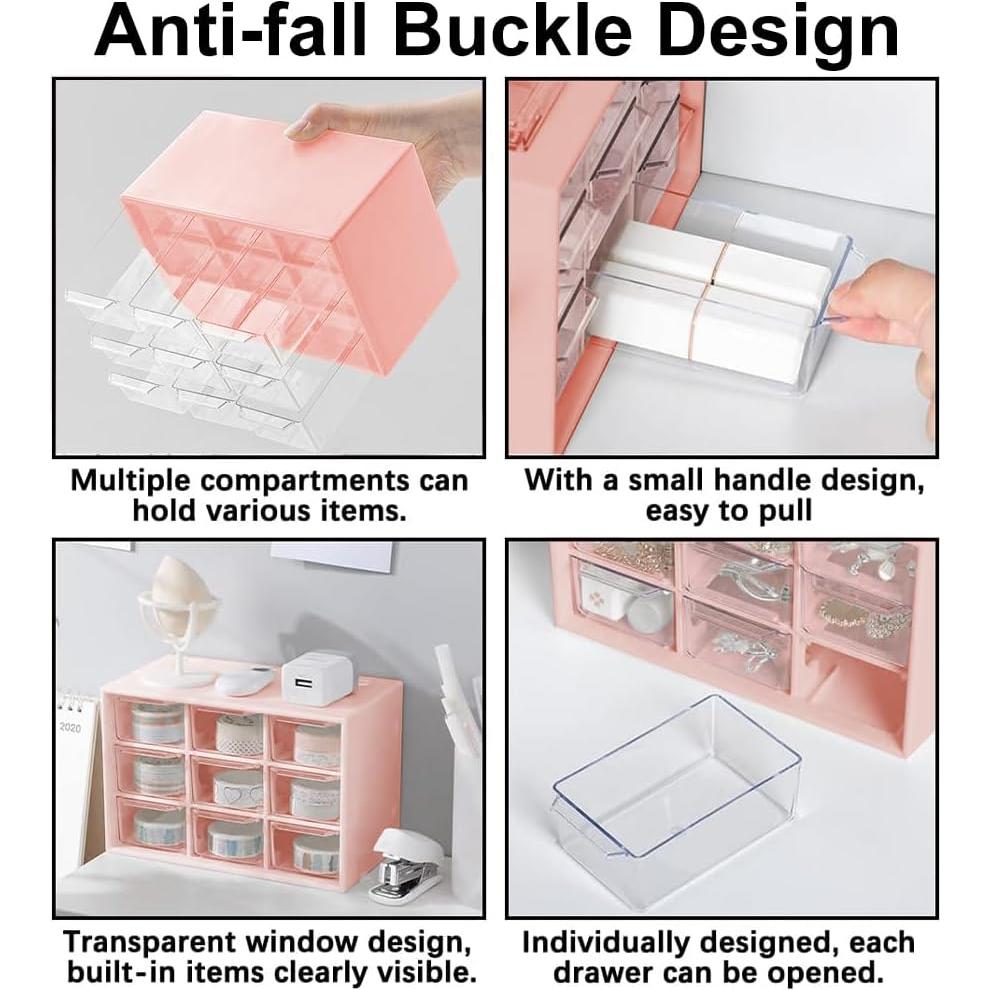 Anti-fall Buckle Design

Multiple compartments can hold various items.

With a small handle design, easy to pull

2020

Transparent window design, built-in items clearly visible.

Individually designed, each drawer can be opened.