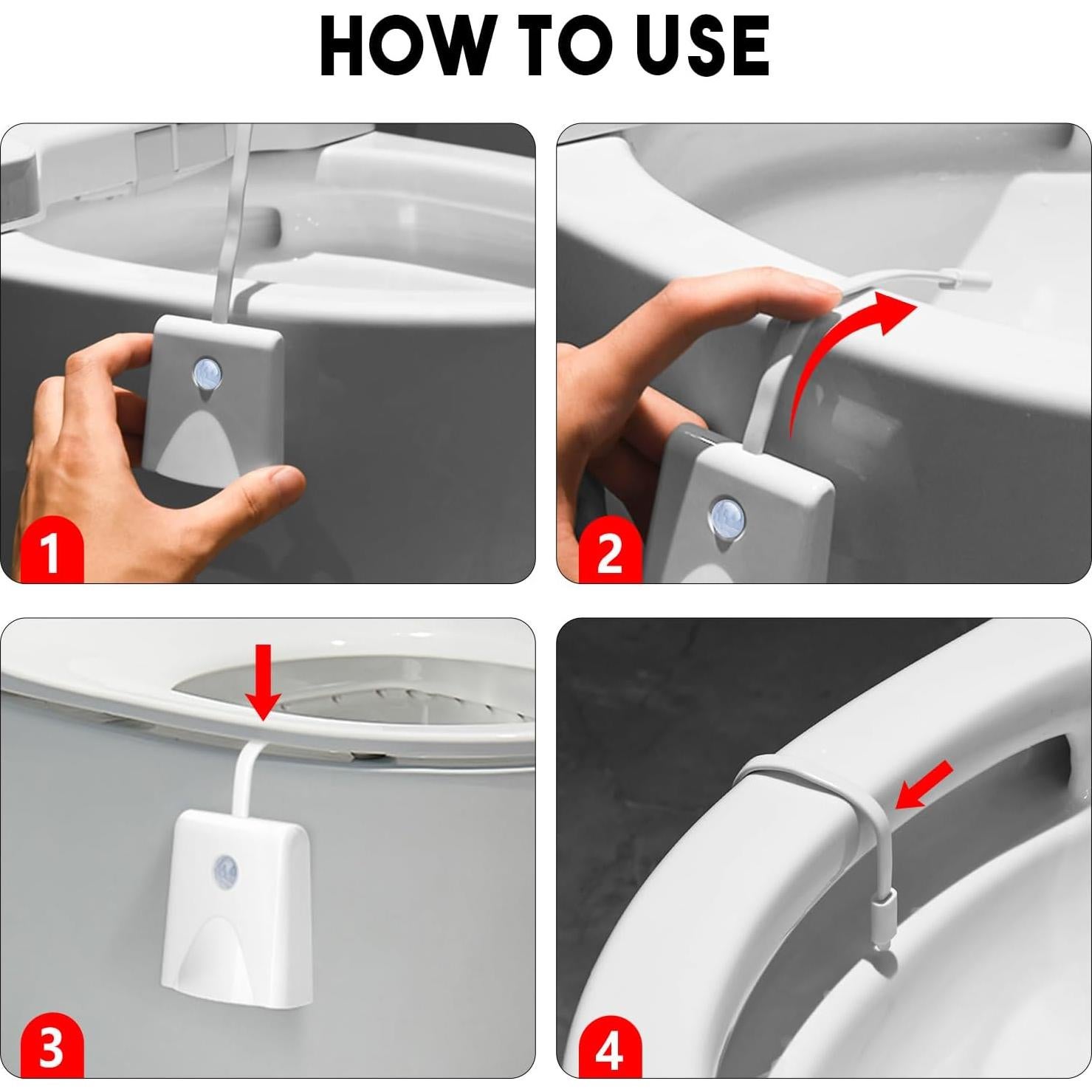 HOW TO USE

1

2

3

4