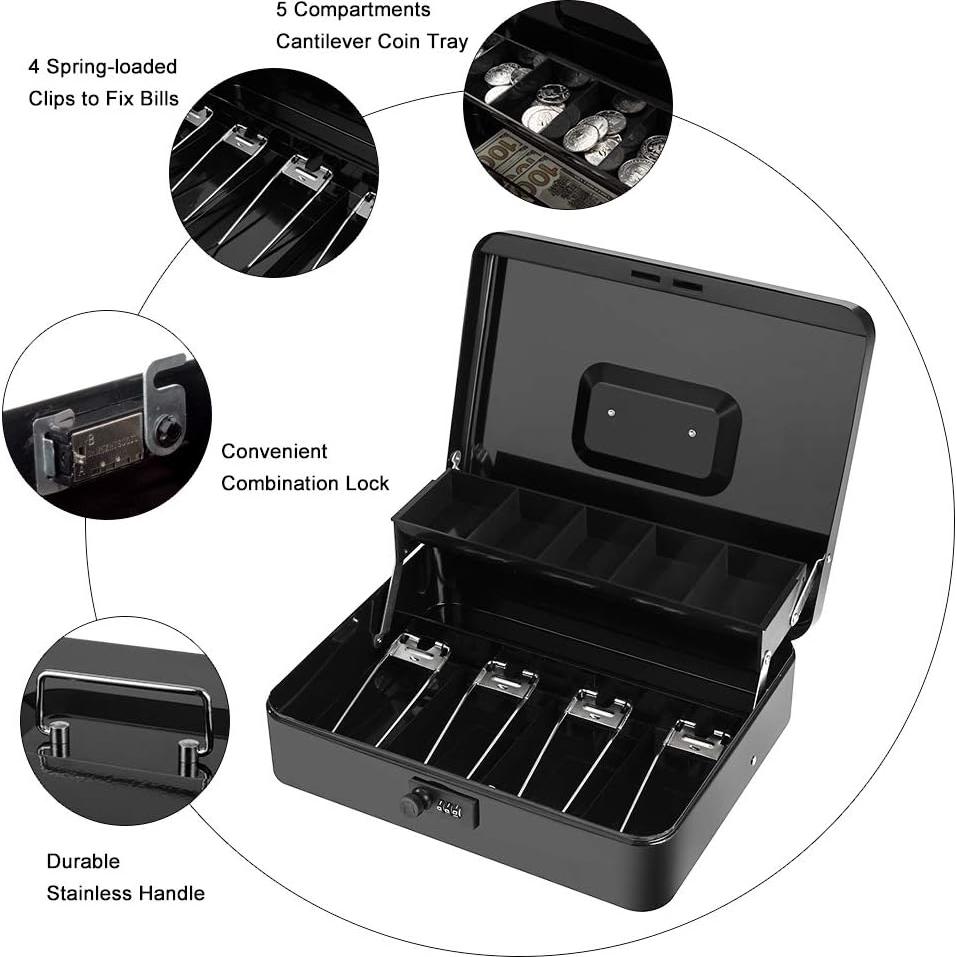 5 Compartments
Cantilever Coin Tray

4 Spring-loaded
Clips to Fix Bills

Convenient
Combination Lock

Durable
Stainless Handle