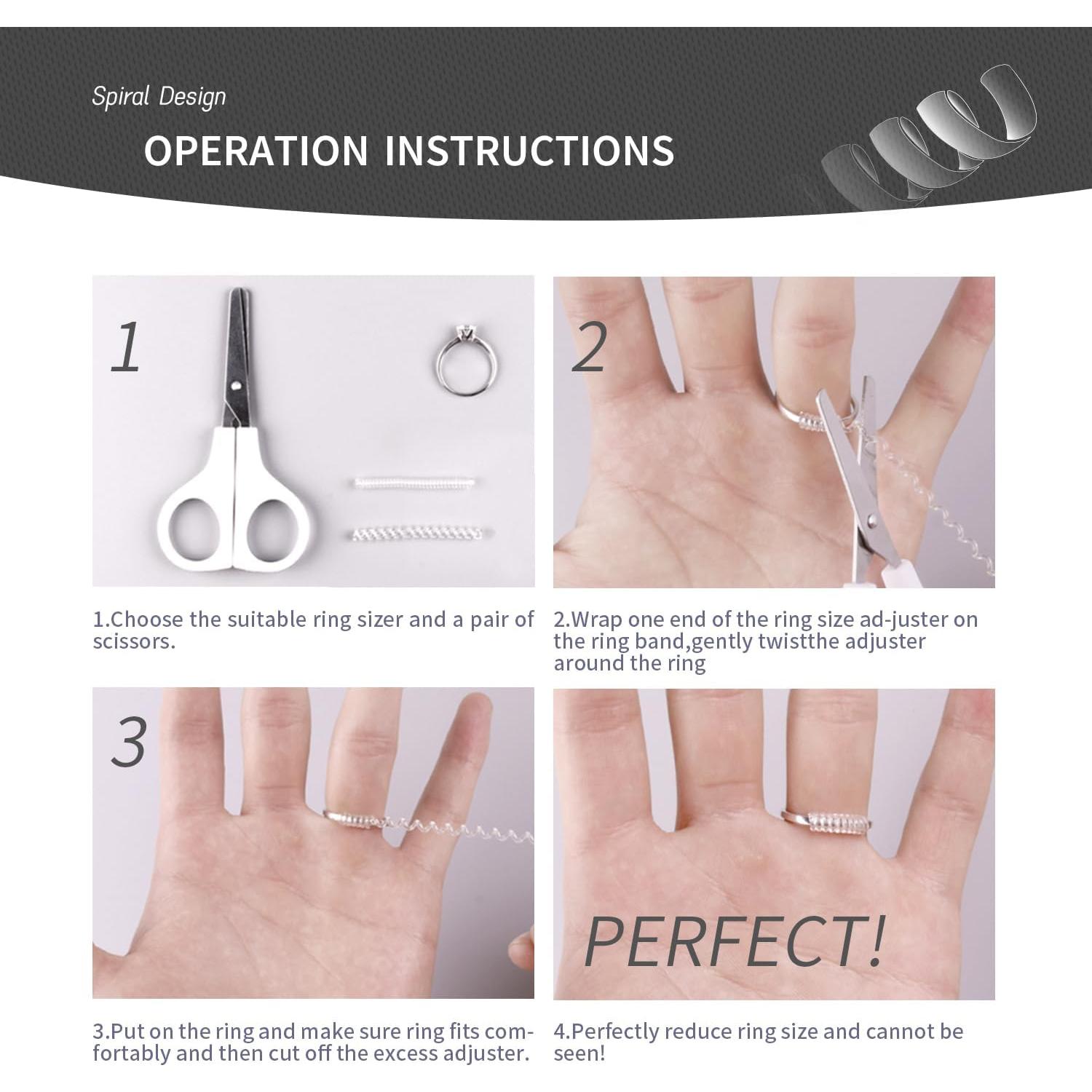 Spiral Design

OPERATION INSTRUCTIONS

1

1.Choose the suitable ring sizer and a pair of scissors.

2

2.Wrap one end of the ring size ad-juster on the ring band,gently twistthe adjuster around the ring

3

3.Put on the ring and make sure ring fits comfortably and then cut off the excess adjuster.

PERFECT!

4.Perfectly reduce ring size and cannot be seen!