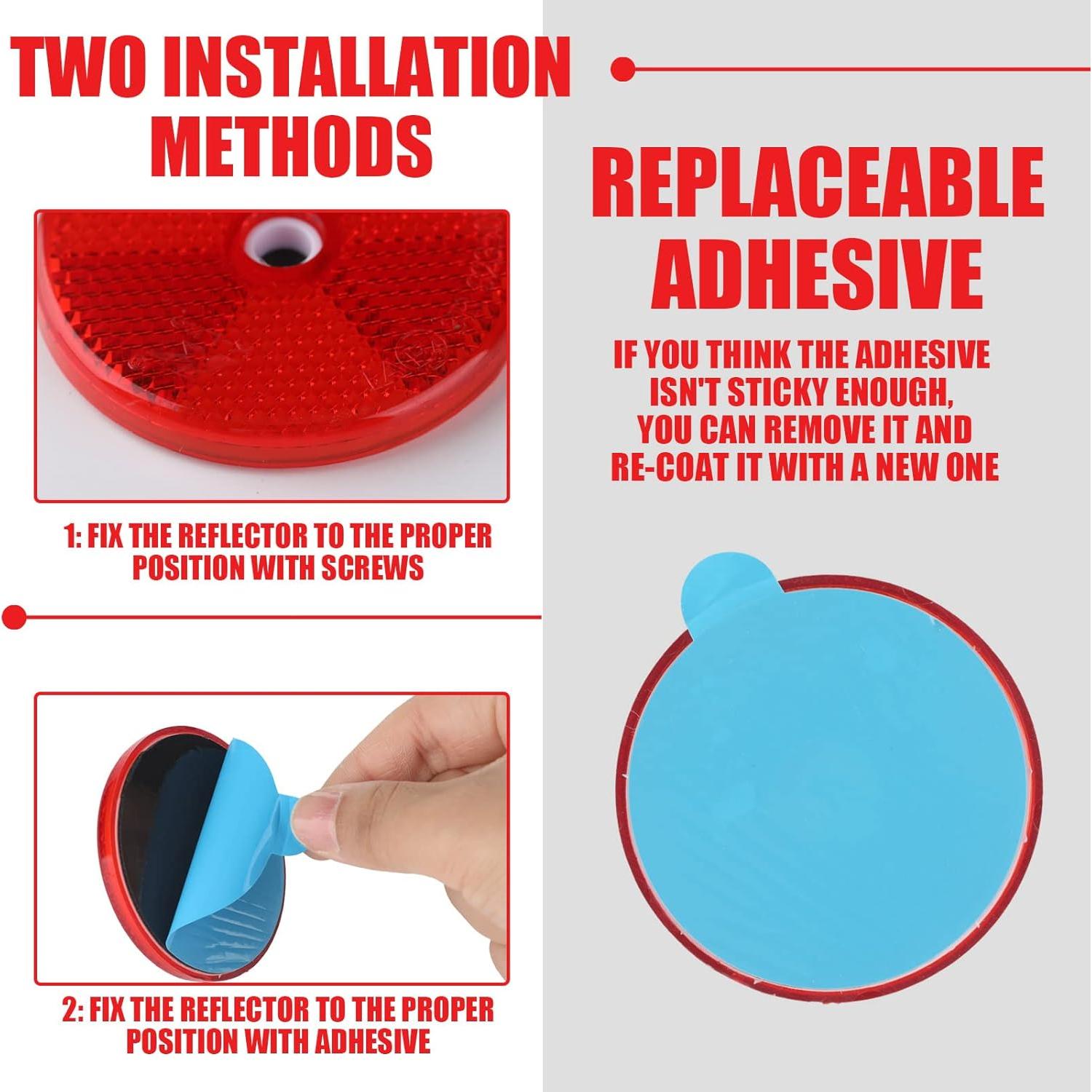 TWO INSTALLATION METHODS

1: FIX THE REFLECTOR TO THE PROPER POSITION WITH SCREWS

2: FIX THE REFLECTOR TO THE PROPER POSITION WITH ADHESIVE

REPLACEABLE ADHESIVE

IF YOU THINK THE ADHESIVE ISN'T STICKY ENOUGH, YOU CAN REMOVE IT AND RE-COAT IT WITH A NEW ONE