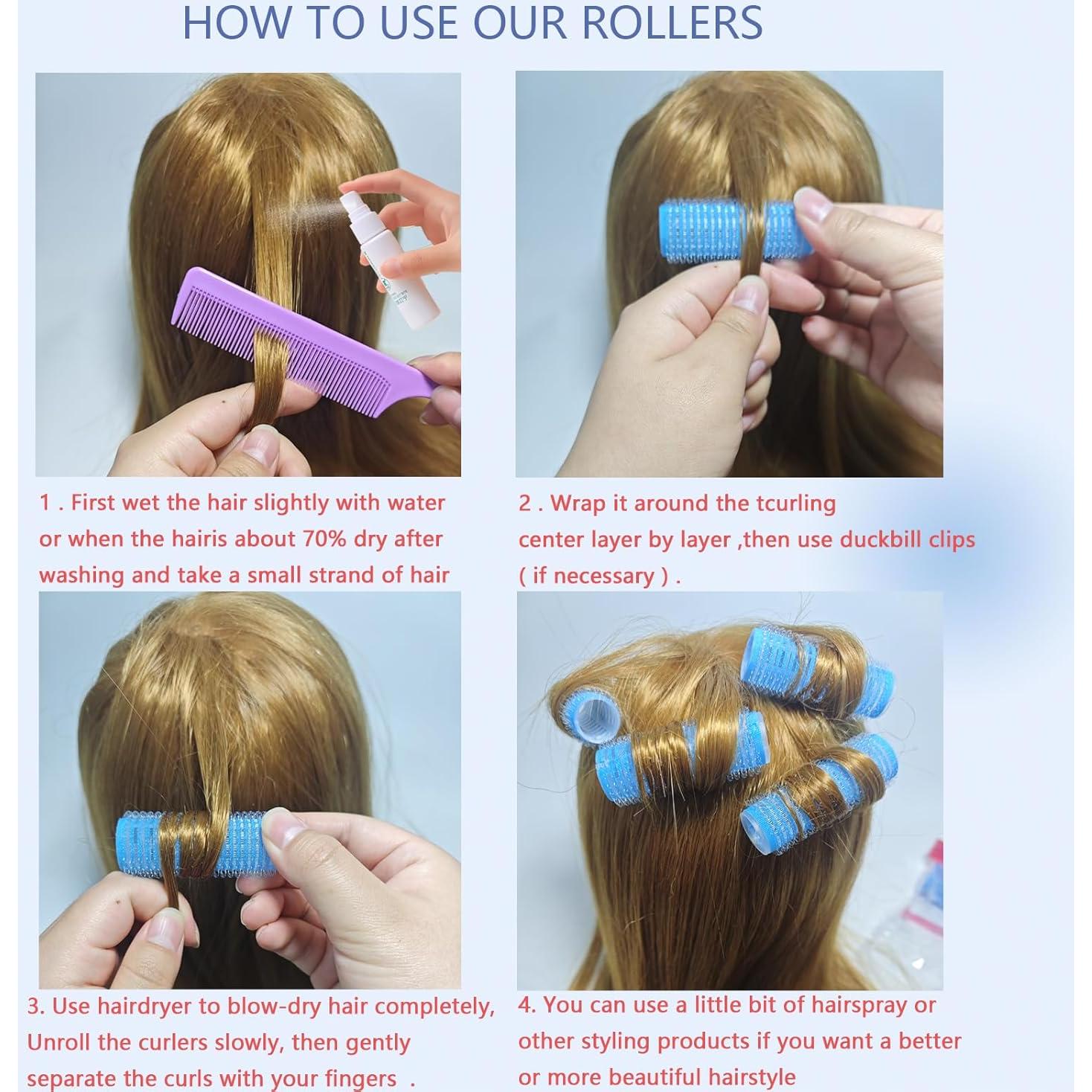 HOW TO USE OUR ROLLERS

1 . First wet the hair slightly with water or when the hairis about 70% dry after washing and take a small strand of hair

2 . Wrap it around the tcurling center layer by layer ,then use duckbill clips ( if necessary ) .

3. Use hairdryer to blow-dry hair completely, Unroll the curlers slowly, then gently separate the curls with your fingers .

4. You can use a little bit of hairspray or other styling products if you want a better or more beautiful hairstyle