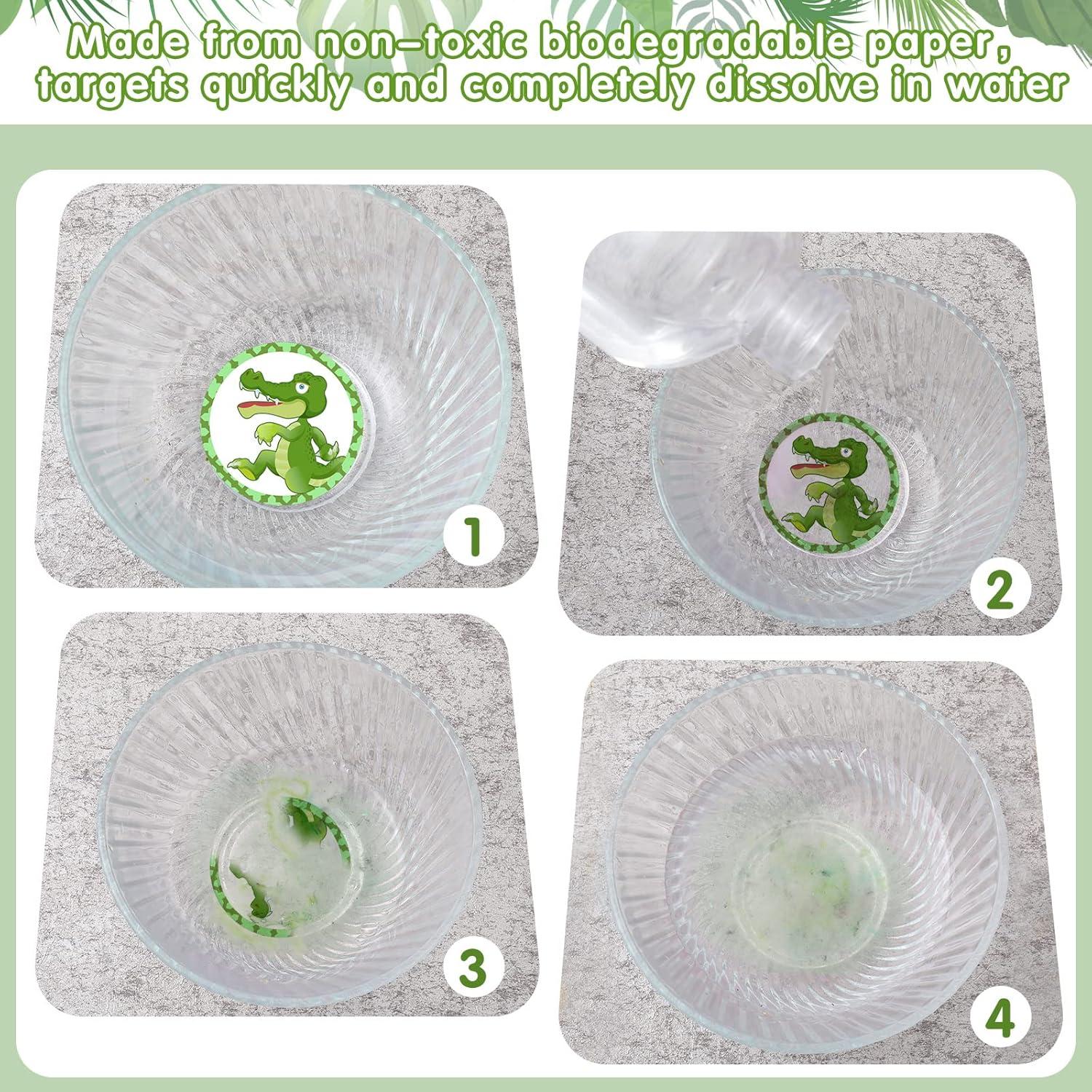 Made from non-toxic biodegradable paper, targets quickly and completely dissolve in water

1

2

3

4