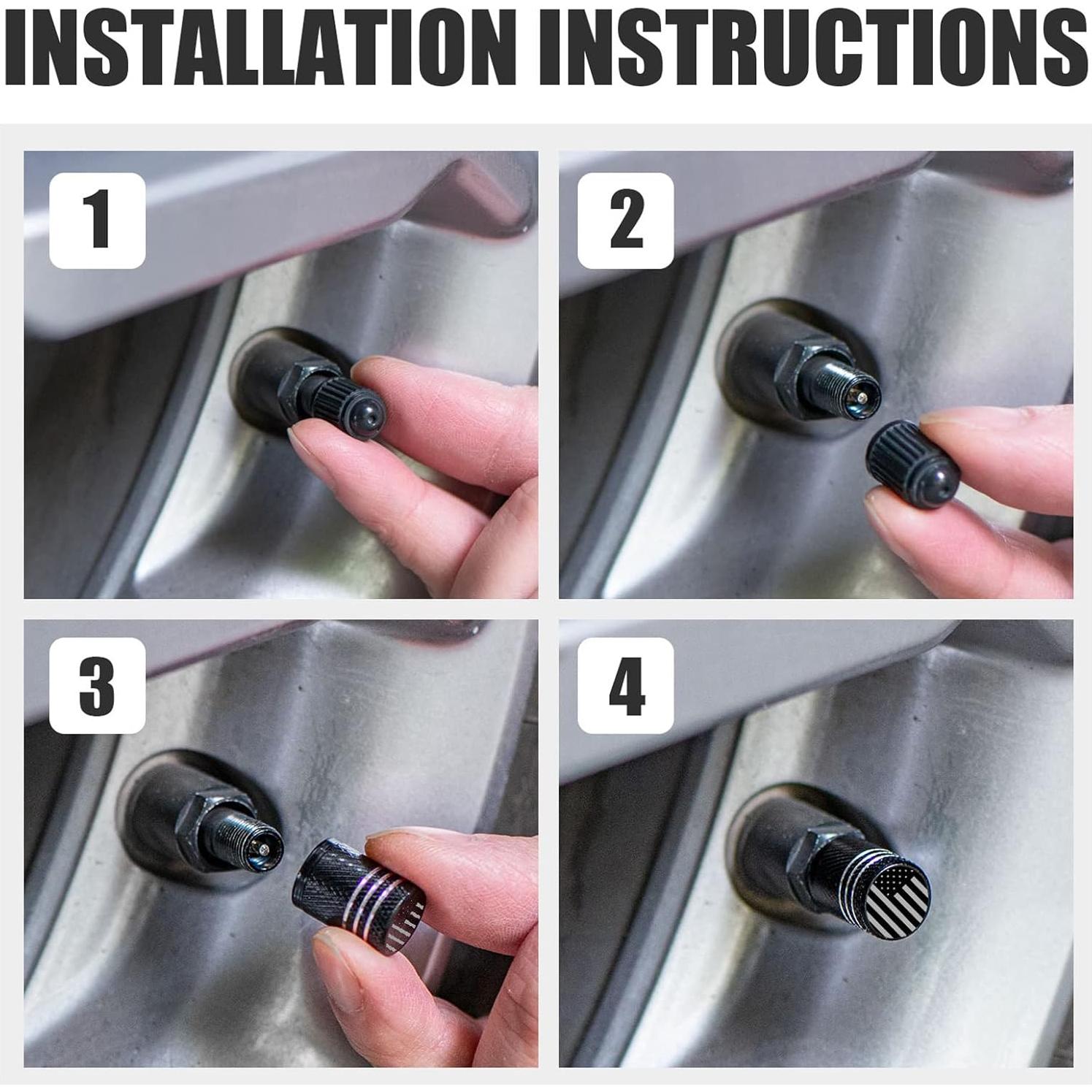 INSTALLATION INSTRUCTIONS

1

2

3

4