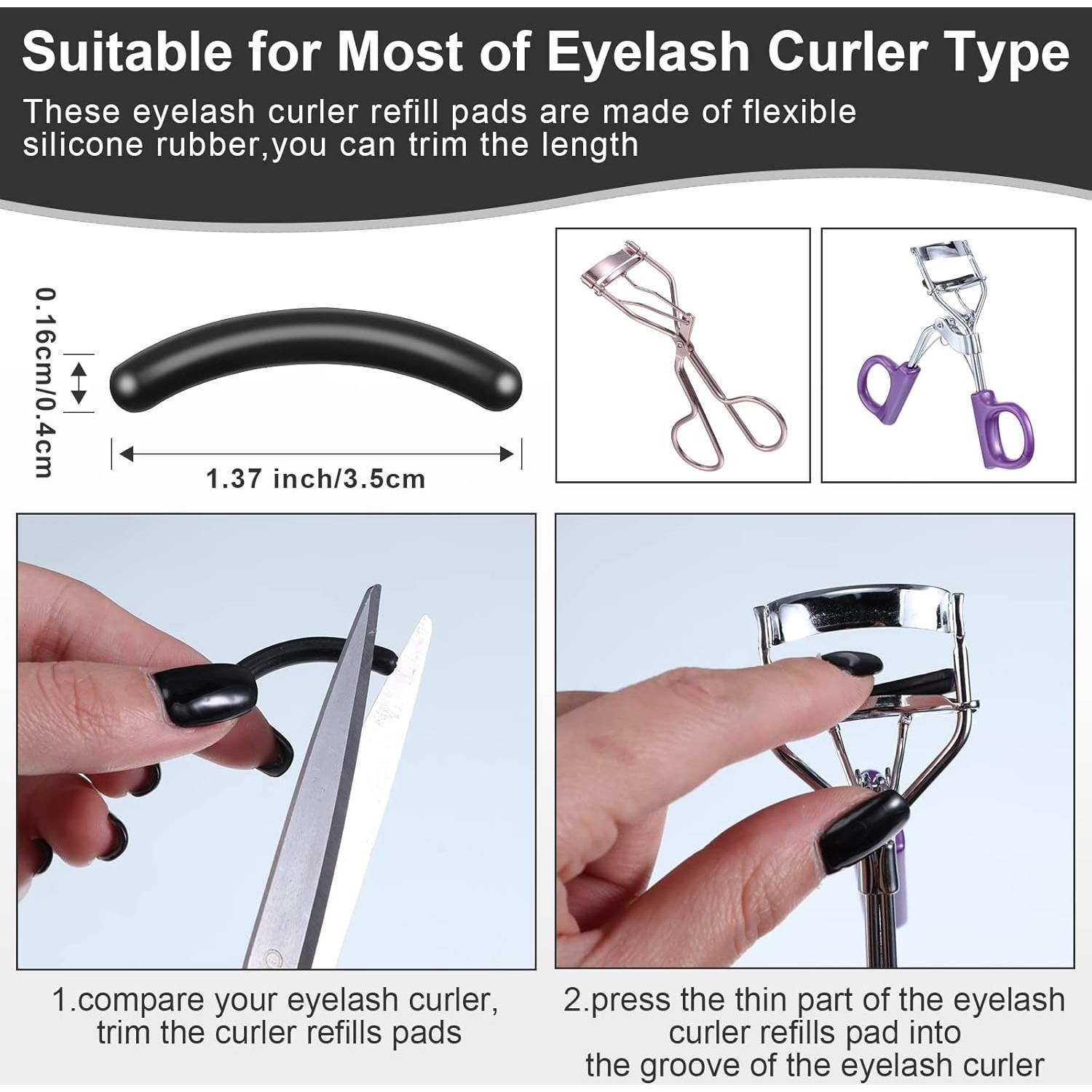 Suitable for Most of Eyelash Curler Type

These eyelash curler refill pads are made of flexible silicone rubber,you can trim the length

0.16cm/0.4cm

1.37 inch/3.5cm

1.compare your eyelash curler, trim the curler refills pads

2.press the thin part of the eyelash curler refills pad into the groove of the eyelash curler