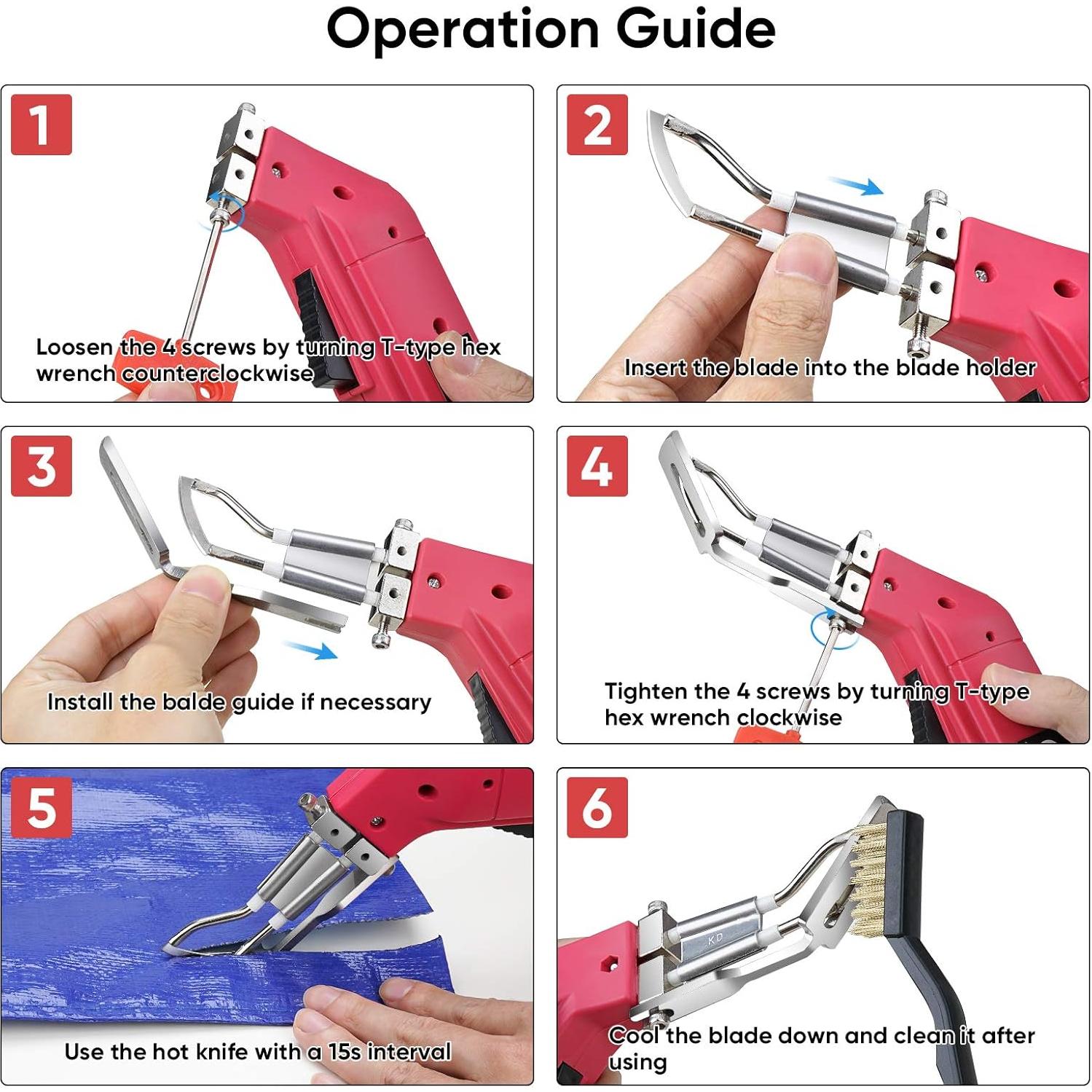 Operation Guide

1

Loosen the 4 screws by turning T-type hex wrench counterclockwise

2

Insert the blade into the blade holder

3

Install the balde guide if necessary

4

Tighten the 4 screws by turning T-type hex wrench clockwise

5

Use the hot knife with a 15s interval

6

KD

Cool the blade down and clean it after using