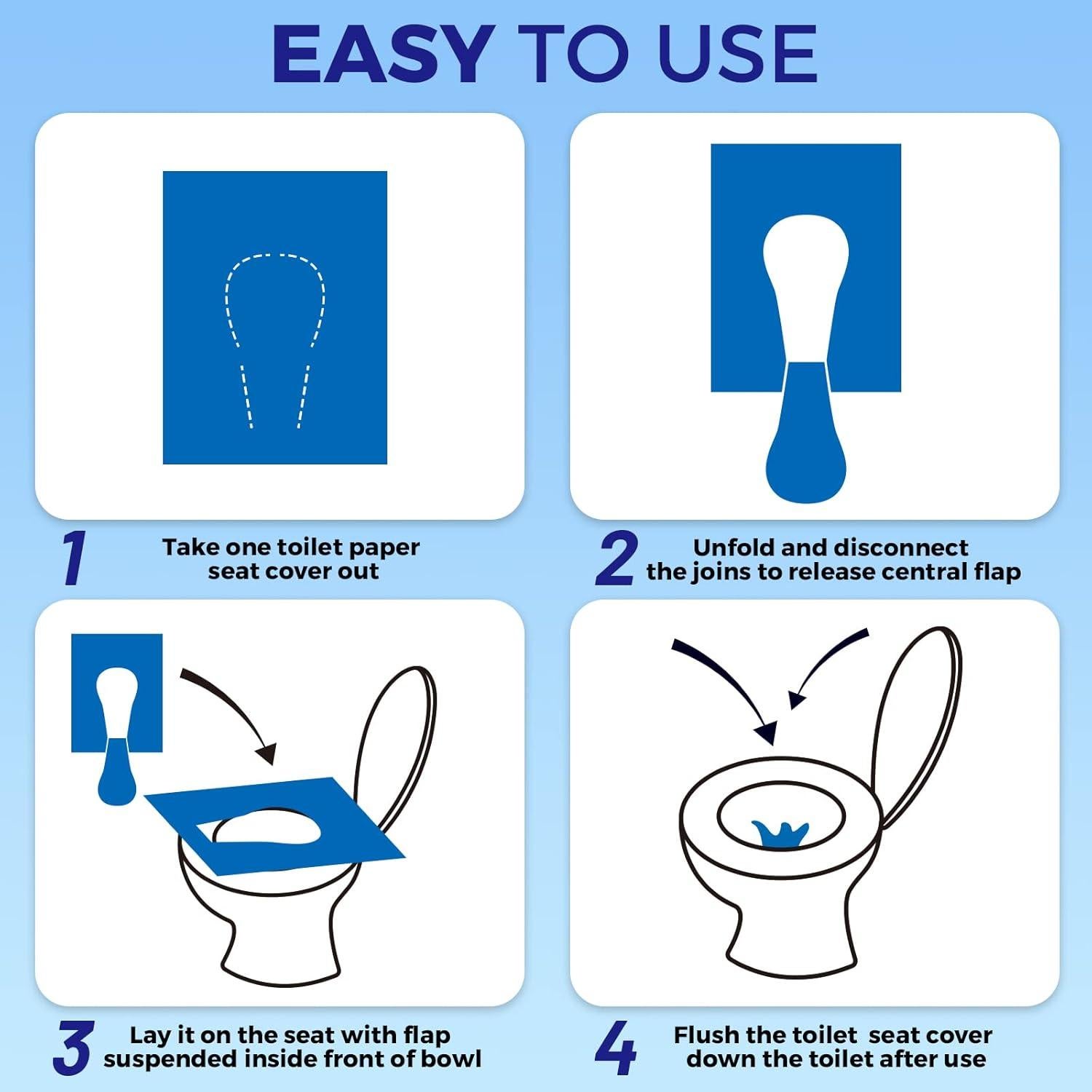 EASY TO USE

1 Take one toilet paper seat cover out

2 Unfold and disconnect the joins to release central flap

3 Lay it on the seat with flap suspended inside front of bowl

4 Flush the toilet  seat cover down the toilet after use