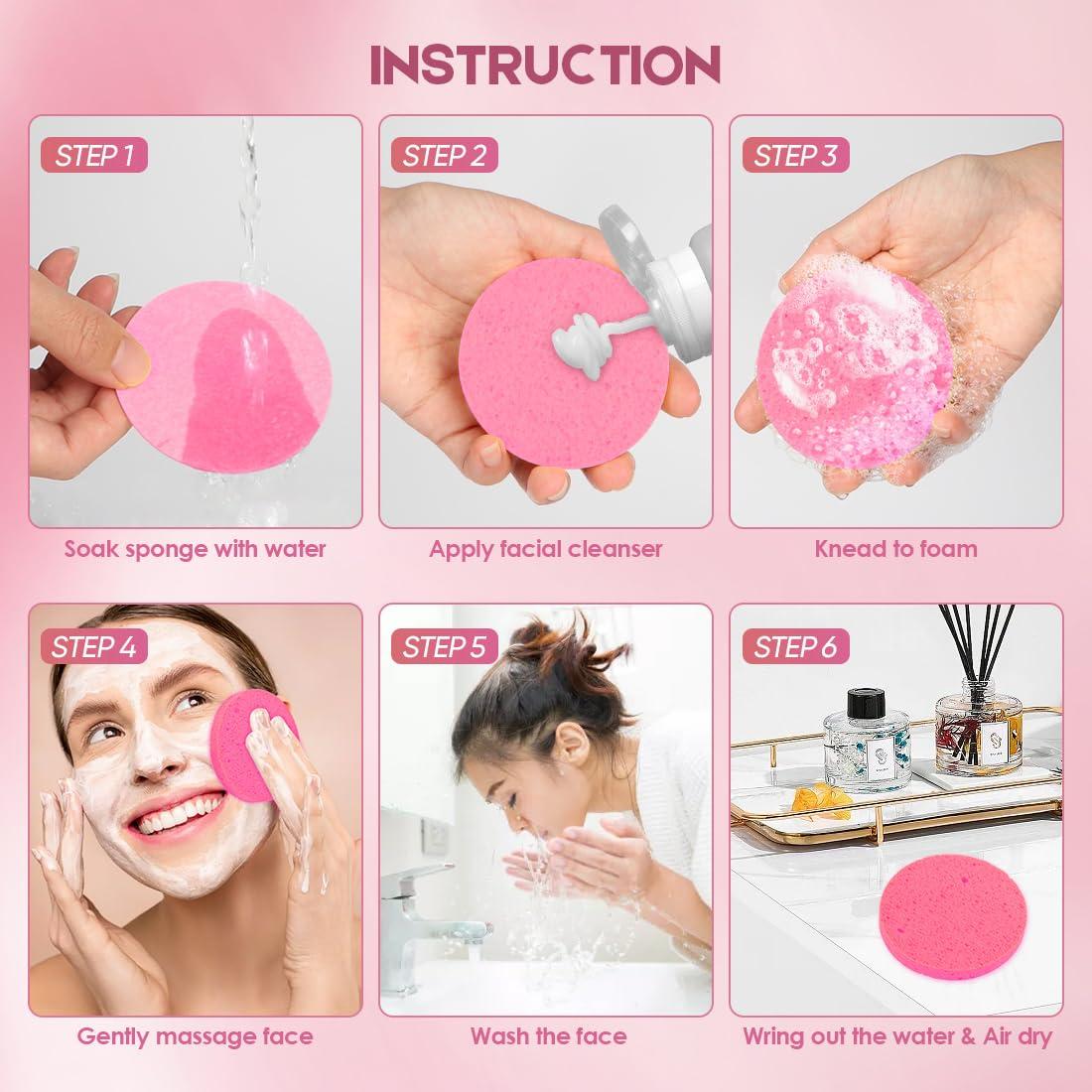 INSTRUCTION

STEP 1

Soak sponge with water

STEP 2

Apply facial cleanser

STEP 3

Knead to foam

STEP 4

Gently massage face

STEP 5

Wash the face

STEP 6

Wring out the water & Air dry