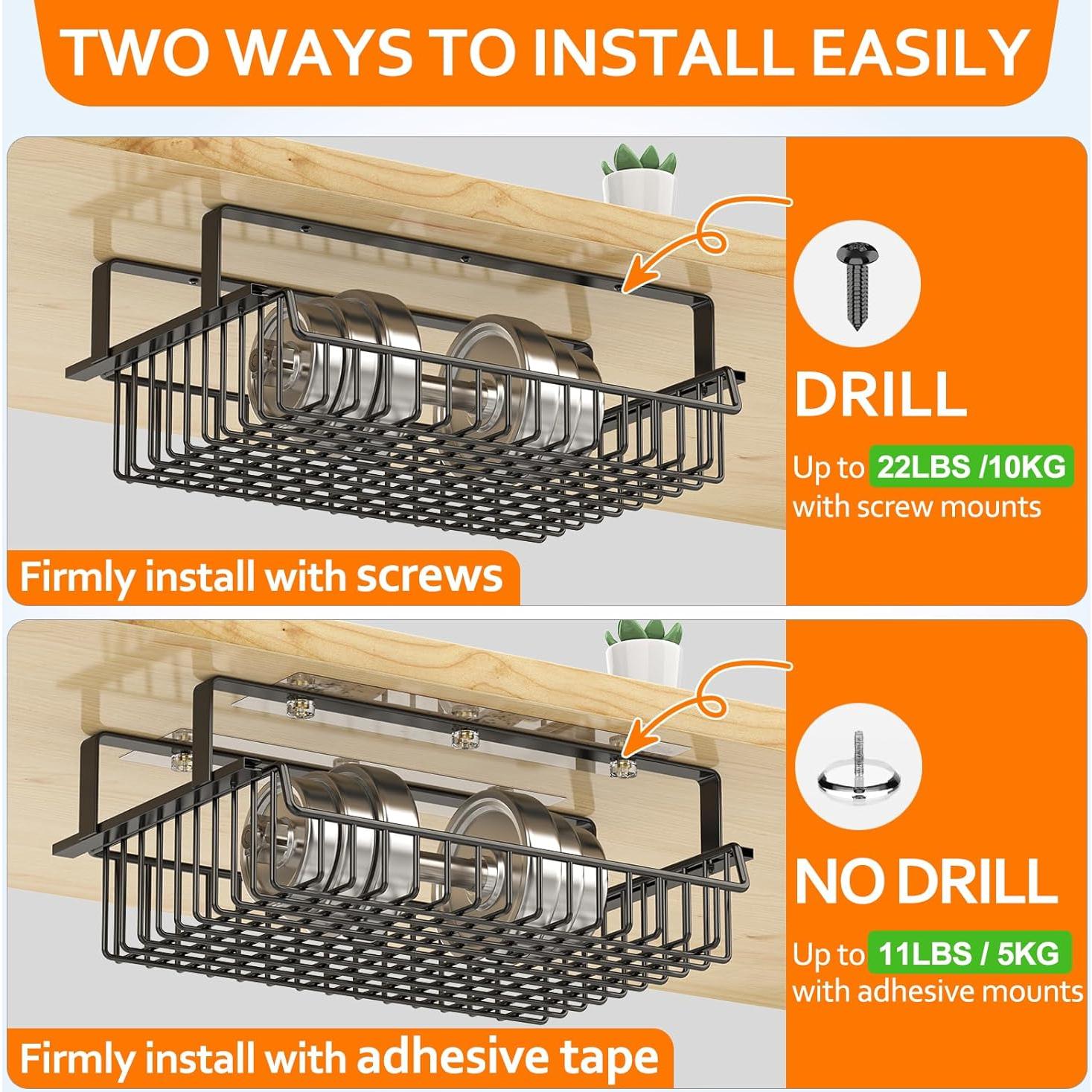 TWO WAYS TO INSTALL EASILY

DRILL

Up to 22LBS /10KG with screw mounts

Firmly install with screws

NO DRILL

Up to 11LBS / 5KG with adhesive mounts

Firmly install with adhesive tape