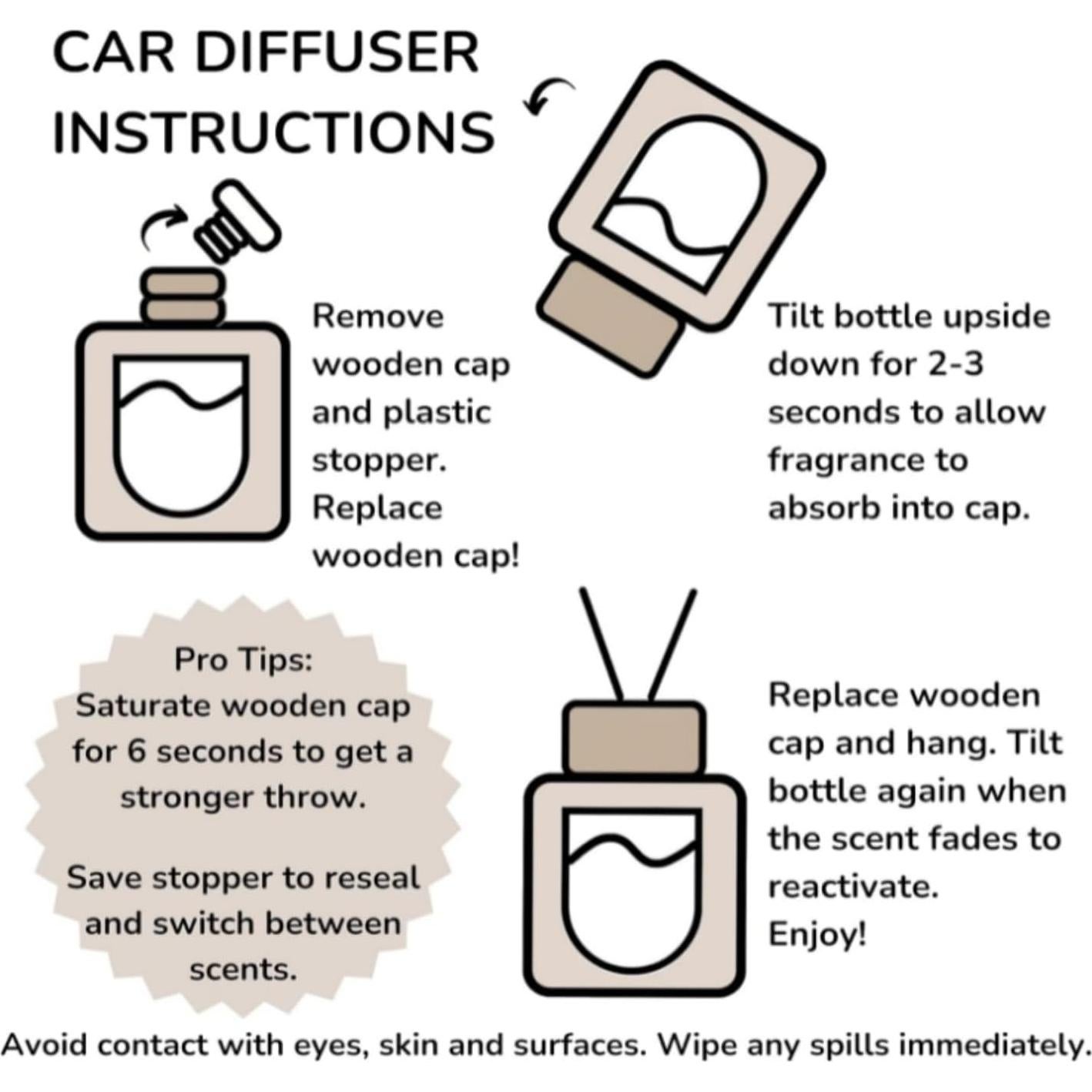 CAR DIFFUSER INSTRUCTIONS

Remove wooden cap and plastic stopper. Replace wooden cap!

Tilt bottle upside down for 2-3 seconds to allow fragrance to absorb into cap.

Pro Tips:
Saturate wooden cap for 6 seconds to get a stronger throw.

Save stopper to reseal and switch between scents.

Replace wooden cap and hang. Tilt bottle again when the scent fades to reactivate.
Enjoy!

Avoid contact with eyes, skin and surfaces. Wipe any spills immediately.