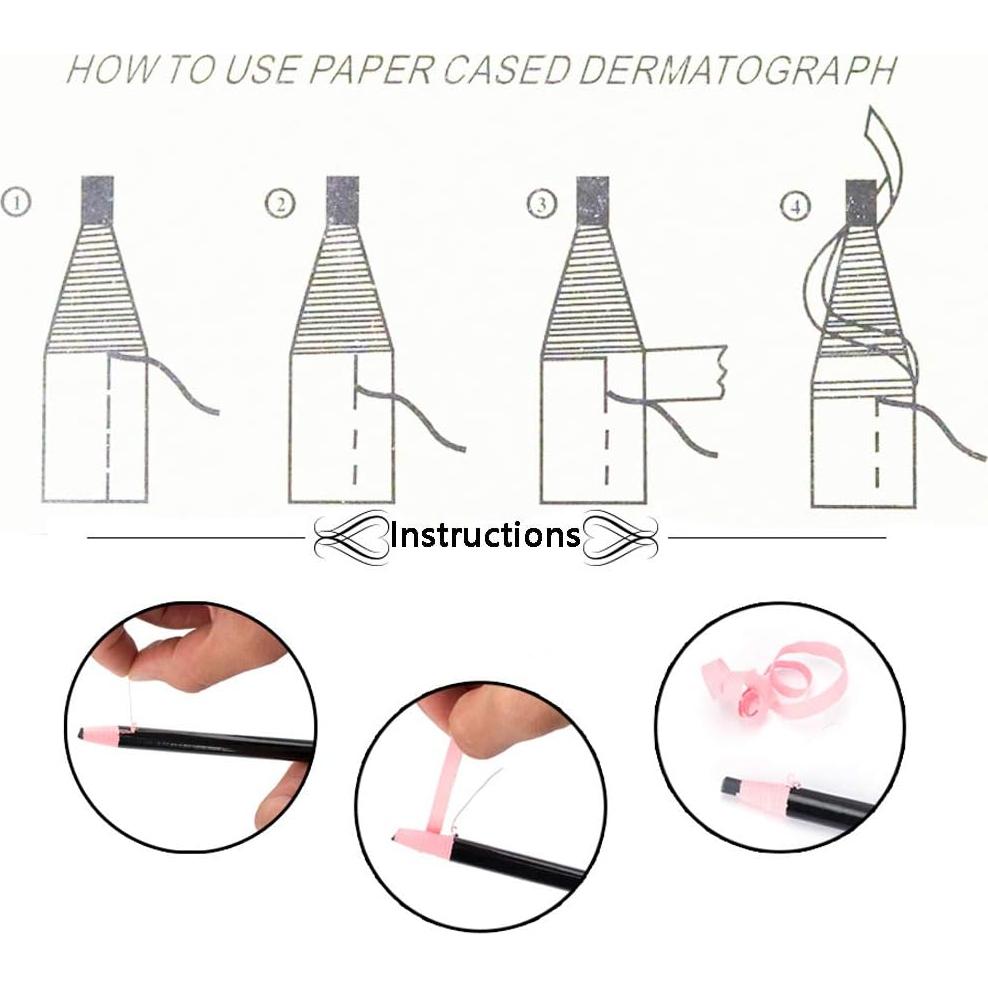 HOW TO USE PAPER CASED DERMATOGRAPH

①

②

③

④

Instructions