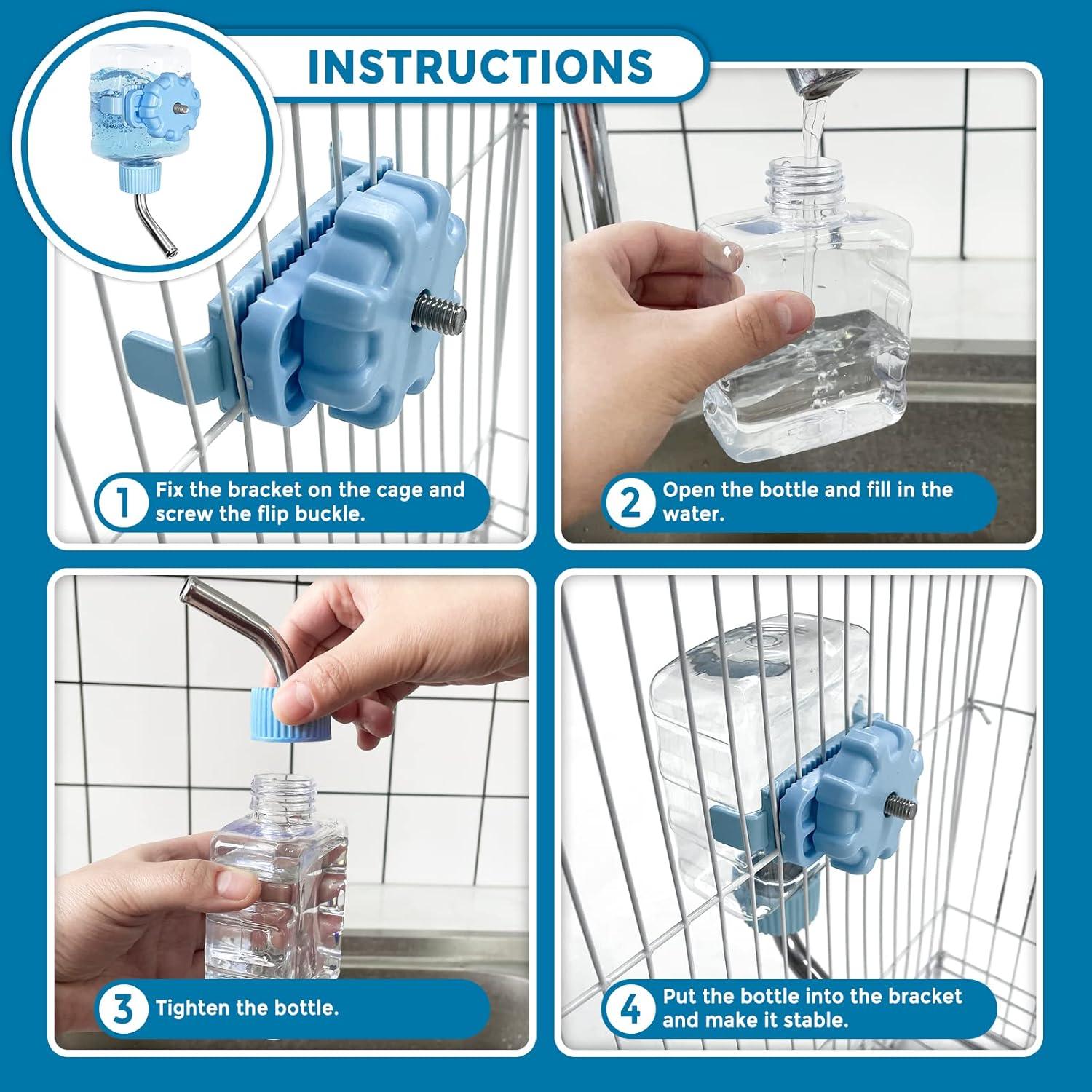 INSTRUCTIONS

1 Fix the bracket on the cage and screw the flip buckle.

2 Open the bottle and fill in the water.

3 Tighten the bottle.

4 Put the bottle into the bracket and make it stable.