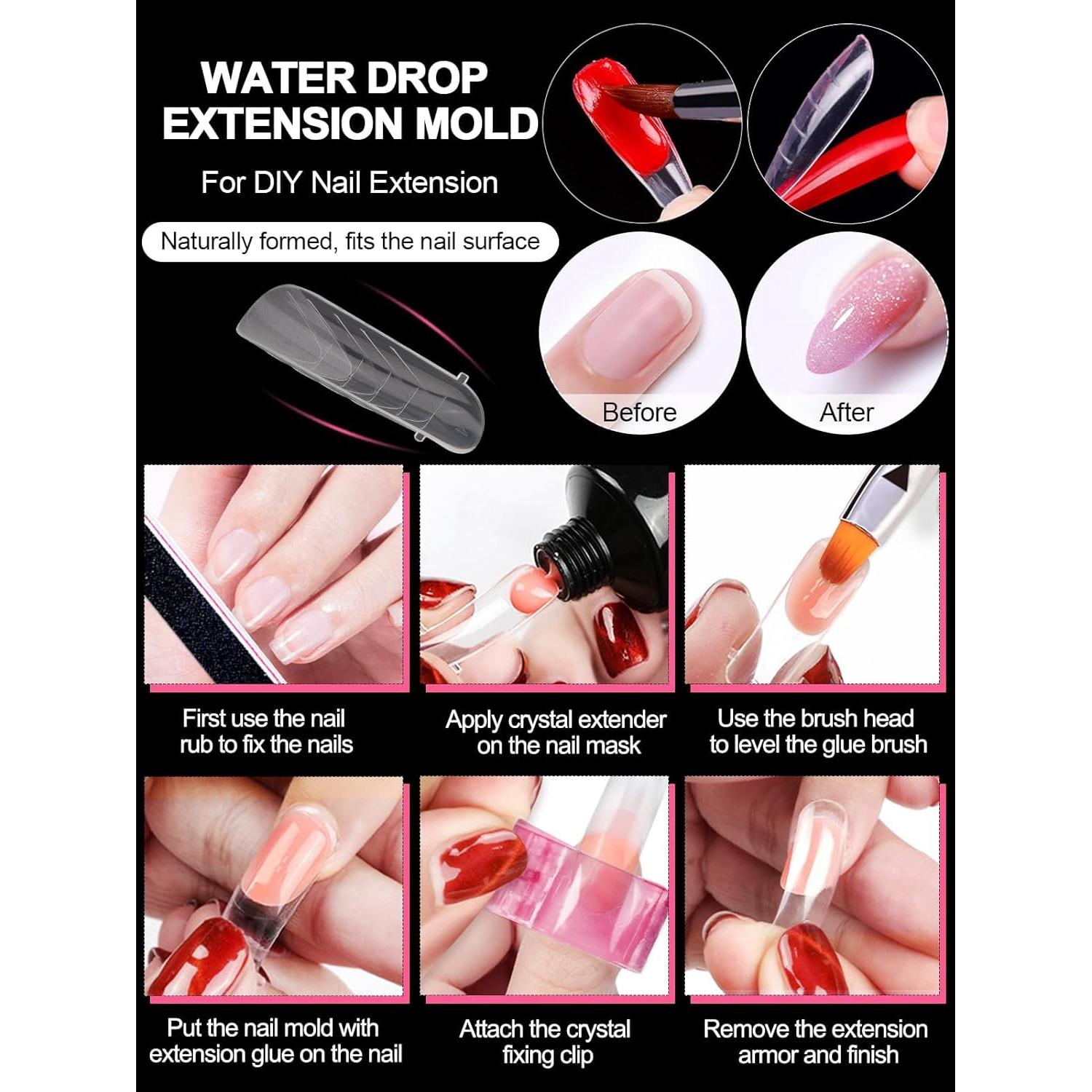 WATER DROP EXTENSION MOLD

For DIY Nail Extension

Naturally formed, fits the nail surface

Before

After

First use the nail rub to fix the nails

Apply crystal extender on the nail mask

Use the brush head to level the glue brush

Put the nail mold with extension glue on the nail

Attach the crystal fixing clip

Remove the extension armor and finish