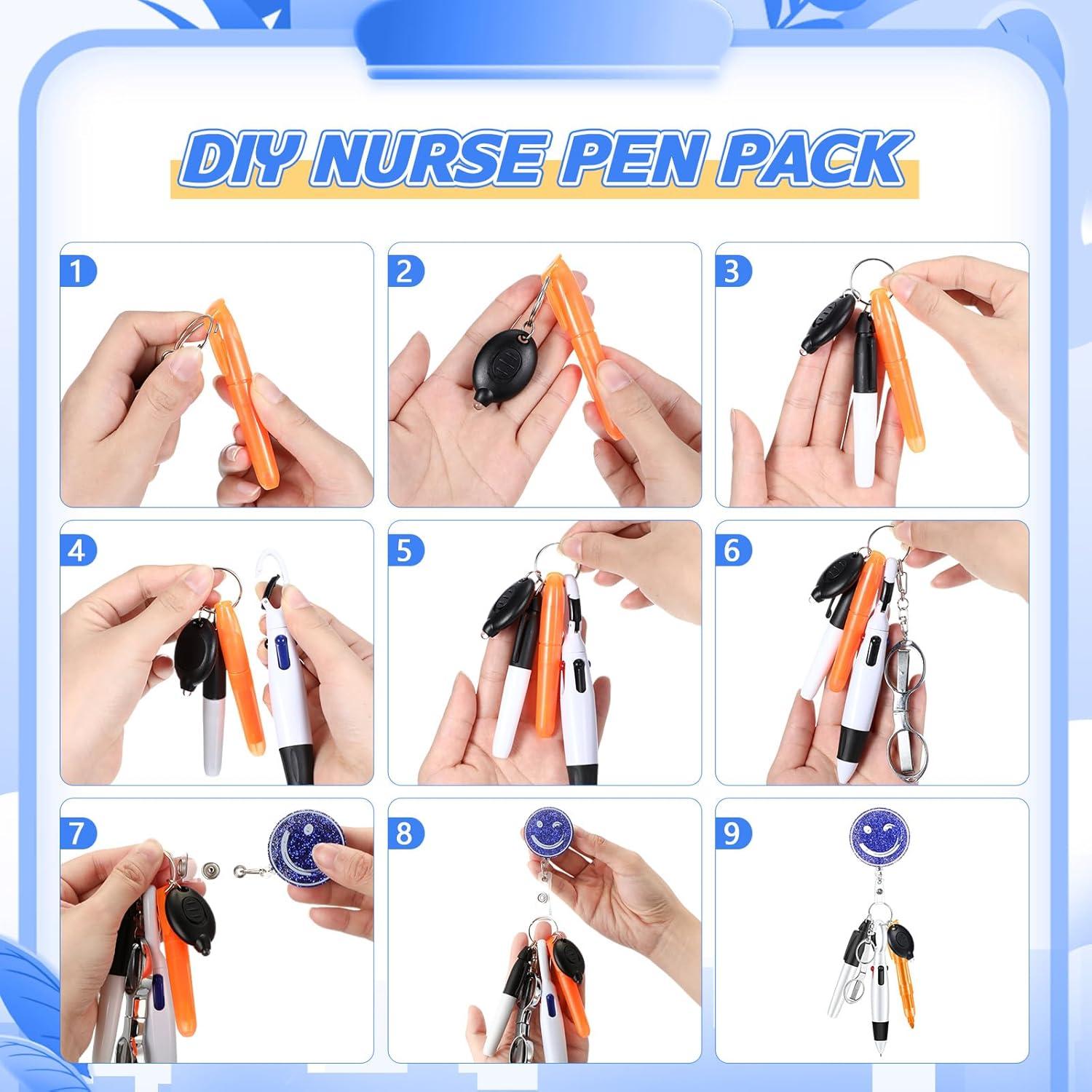 DIY NURSE PEN PACK

1

2

3

4

5

6

7

8

9