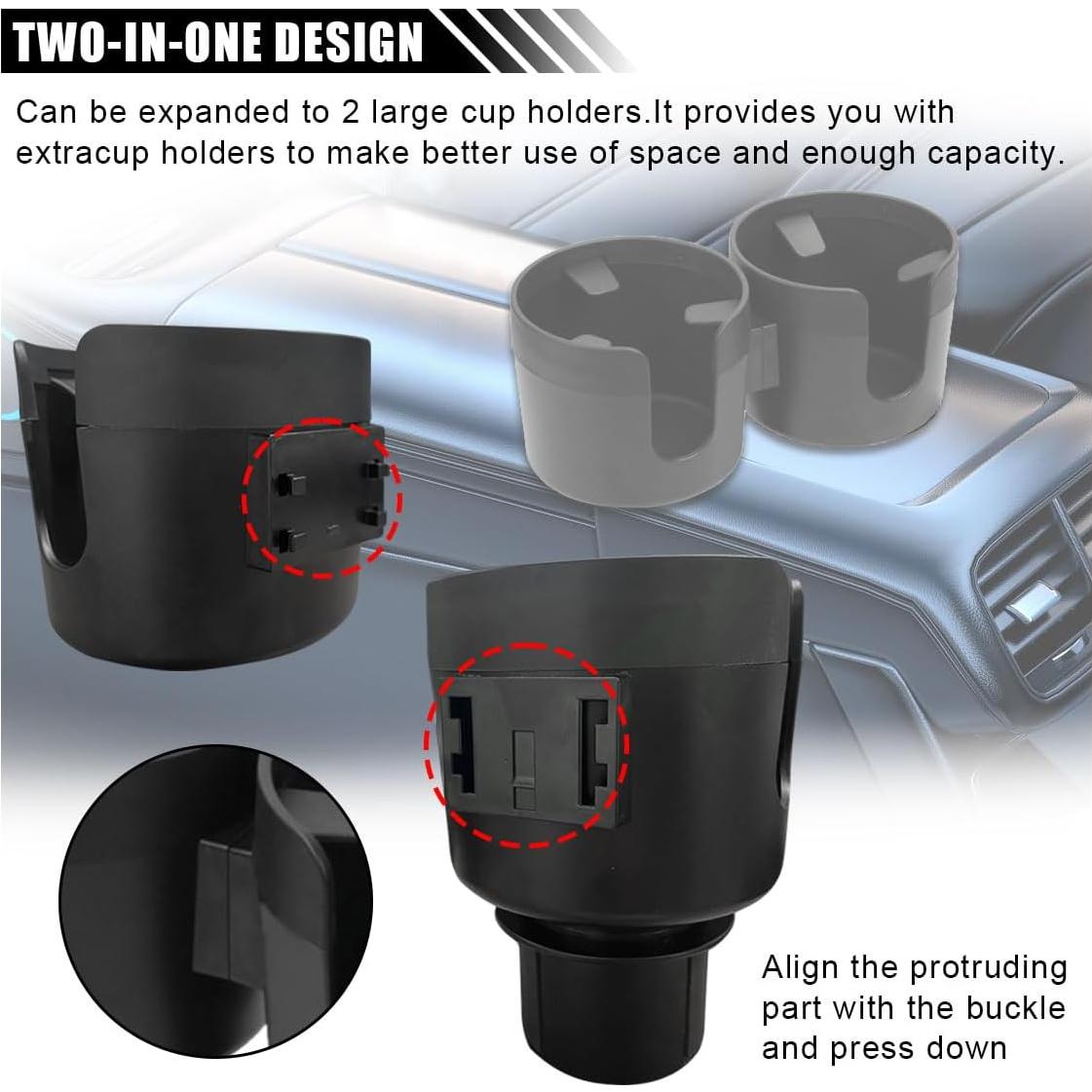 TWO-IN-ONE DESIGN

Can be expanded to 2 large cup holders.It provides you with extracup holders to make better use of space and enough capacity.

Align the protruding part with the buckle and press down