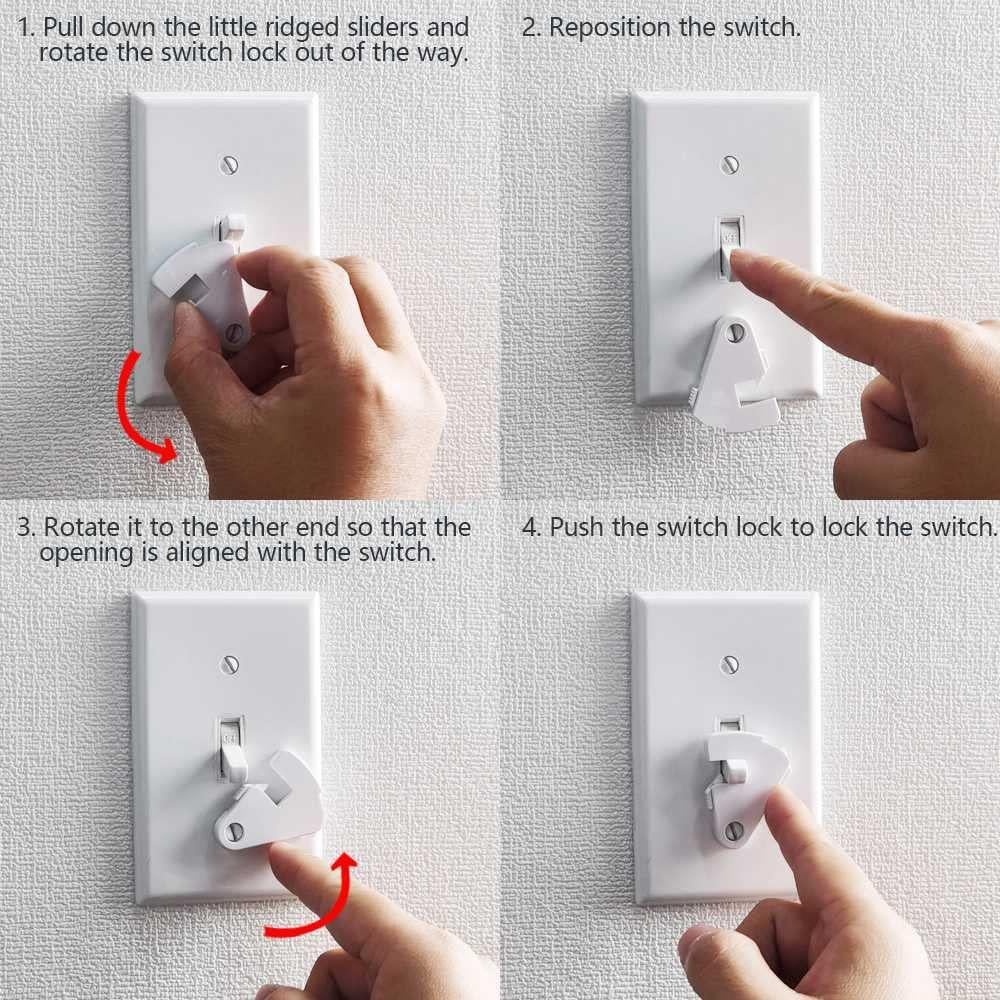 1. Pull down the little ridged sliders and rotate the switch lock out of the way.

2. Reposition the switch.

3. Rotate it to the other end so that the opening is aligned with the switch.

4. Push the switch lock to lock the switch.