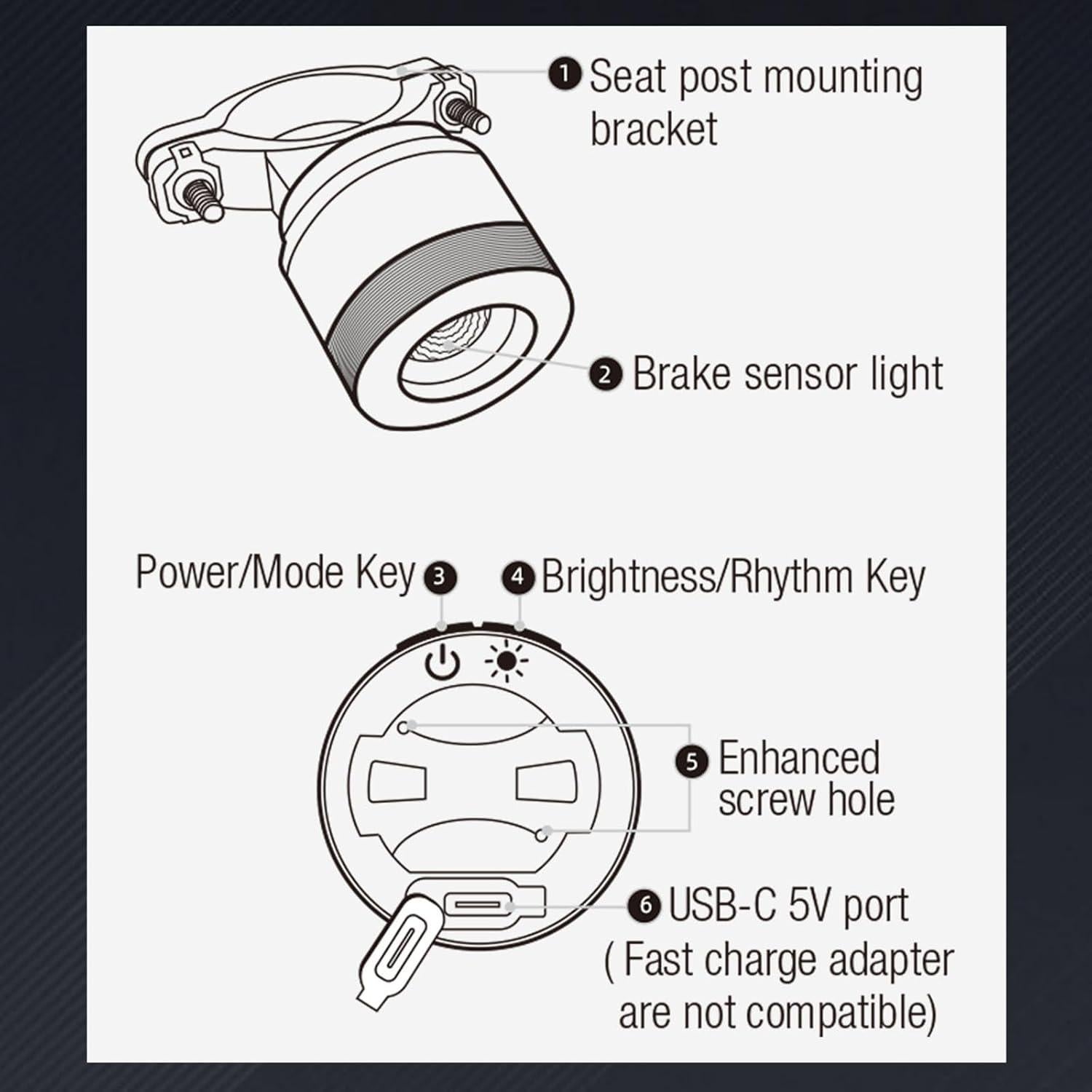 1 Seat post mounting bracket

2 Brake sensor light

Power/Mode Key 3

4 Brightness/Rhythm Key

5 Enhanced screw hole

6 USB-C 5V port ( Fast charge adapter are not compatible)