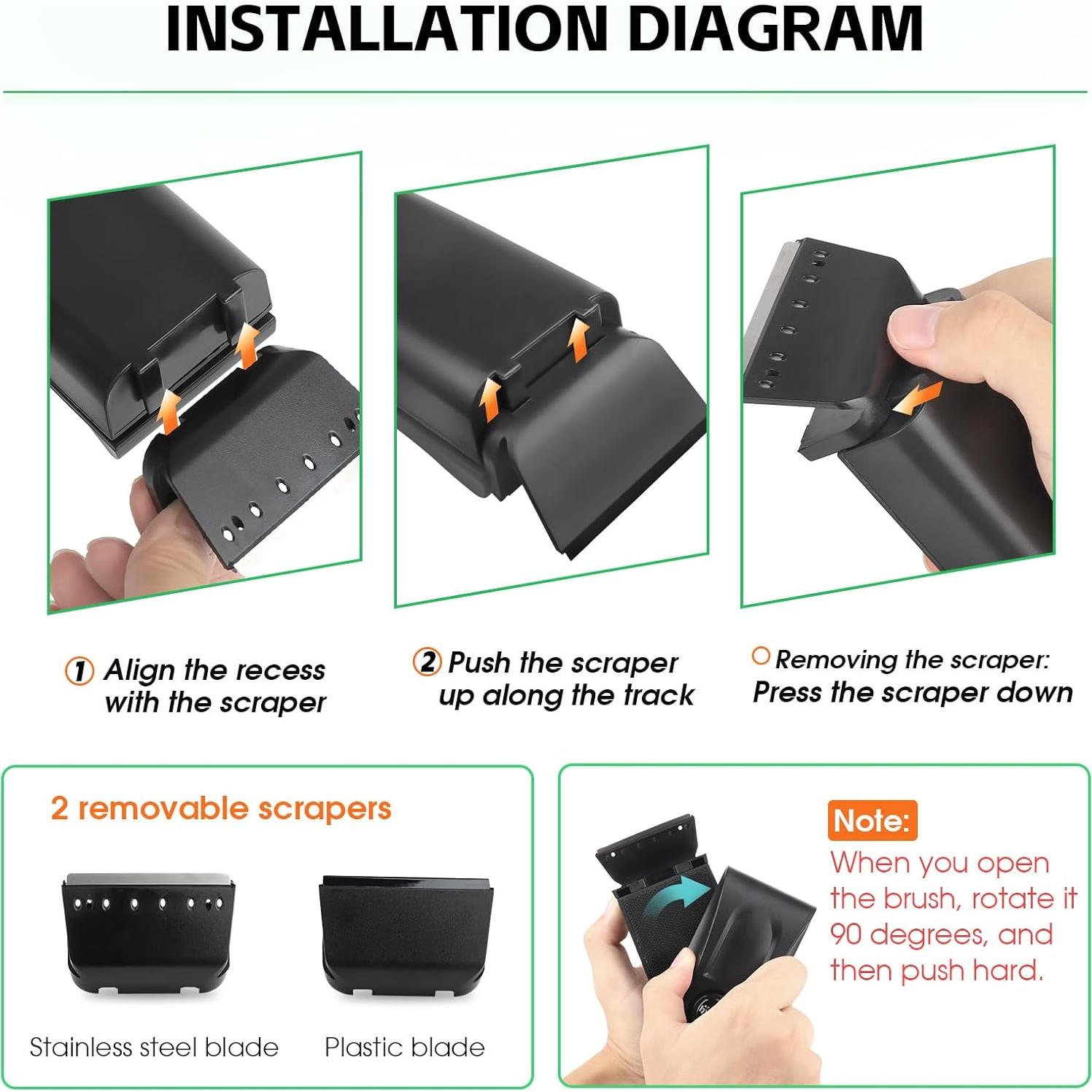 INSTALLATION DIAGRAM

① Align the recess with the scraper

② Push the scraper up along the track

○ Removing the scraper: Press the scraper down

2 removable scrapers

Stainless steel blade

Plastic blade

Note:

When you open the brush, rotate it 90 degrees, and then push hard.