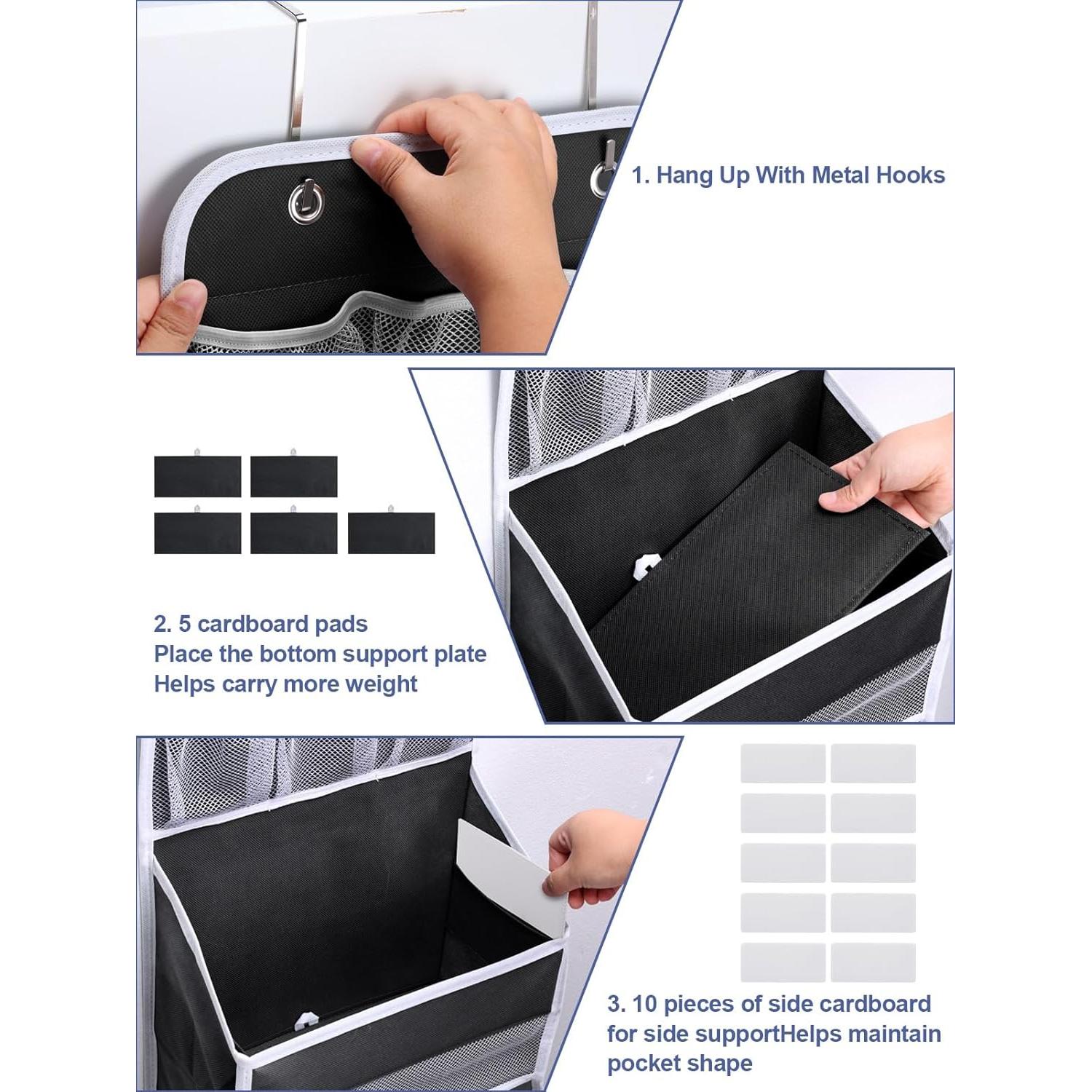 1. Hang Up With Metal Hooks

2. 5 cardboard pads
Place the bottom support plate
Helps carry more weight

3. 10 pieces of side cardboard
for side supportHelps maintain
pocket shape