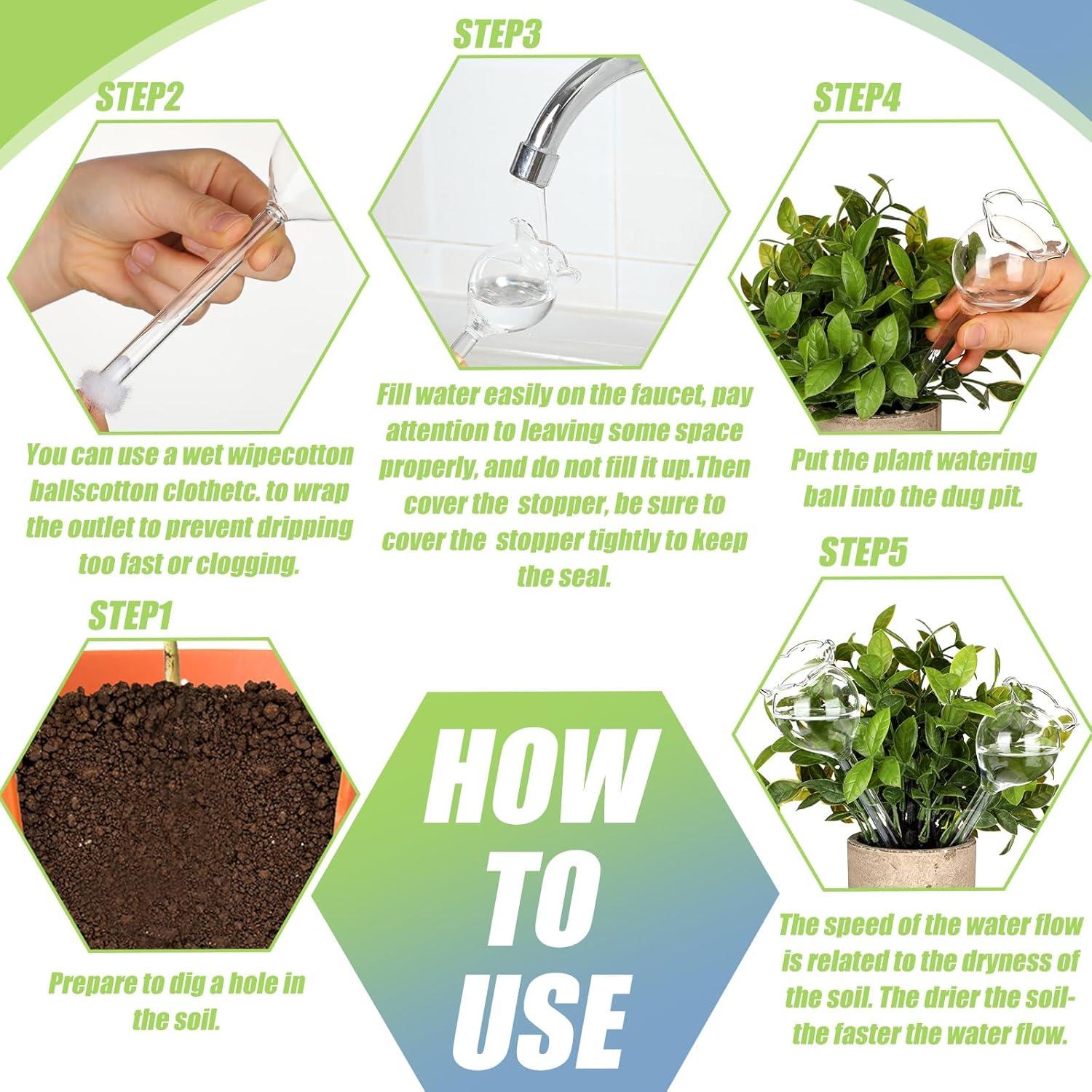 HOW TO USE

STEP1

Prepare to dig a hole in the soil.

STEP2

You can use a wet wipecotton ballscotton clothetc. to wrap the outlet to prevent dripping too fast or clogging.

STEP3

Fill water easily on the faucet, pay attention to leaving some space properly, and do not fill it up.Then cover the stopper, be sure to cover the stopper tightly to keep the seal.

STEP4

Put the plant watering ball into the dug pit.

STEP5

The speed of the water flow is related to the dryness of the soil. The drier the soil-the faster the water flow.