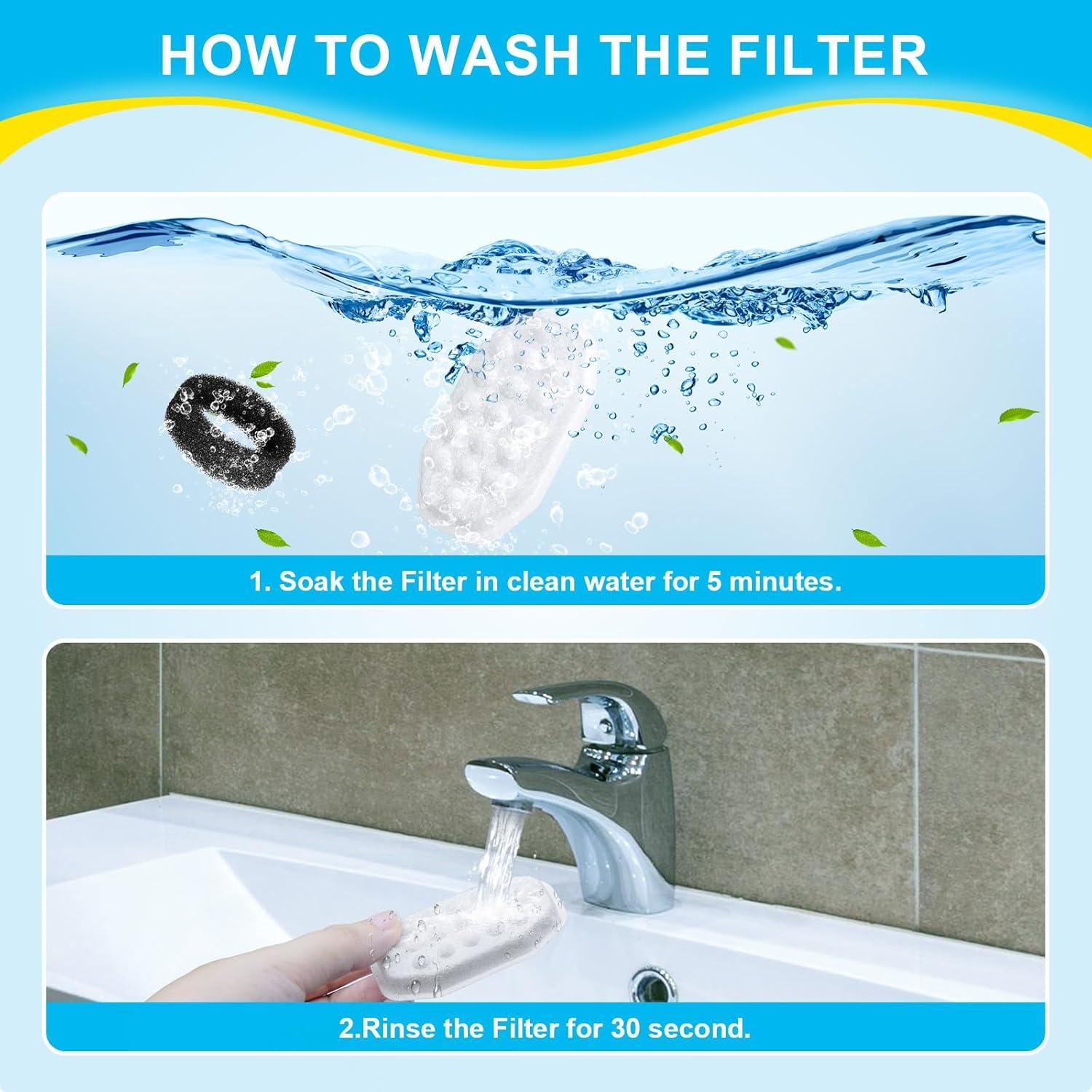 HOW TO WASH THE FILTER

1. Soak the Filter in clean water for 5 minutes.

2.Rinse the Filter for 30 second.