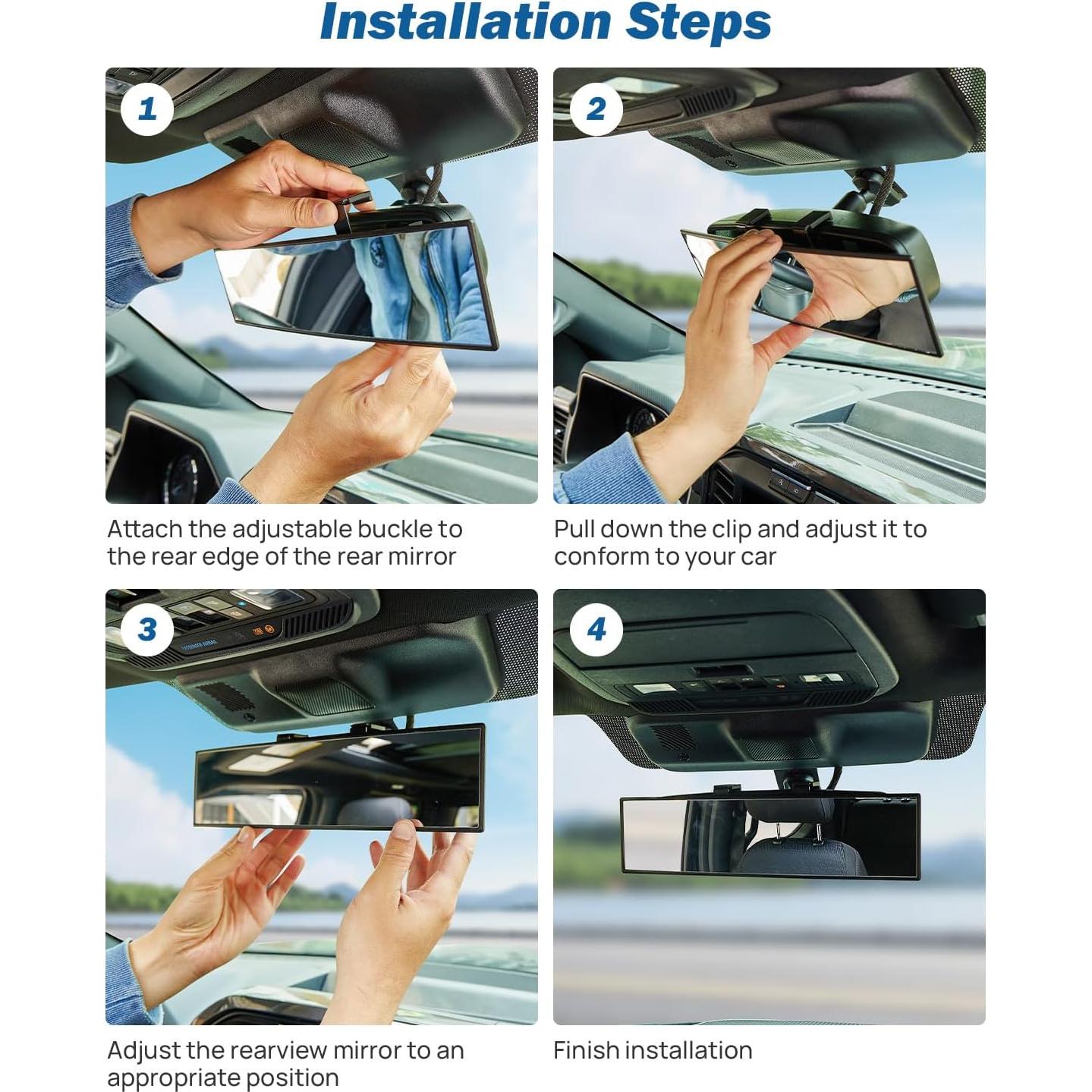 Installation Steps

1

Attach the adjustable buckle to the rear edge of the rear mirror

2

Pull down the clip and adjust it to conform to your car

3

Adjust the rearview mirror to an appropriate position

4

Finish installation