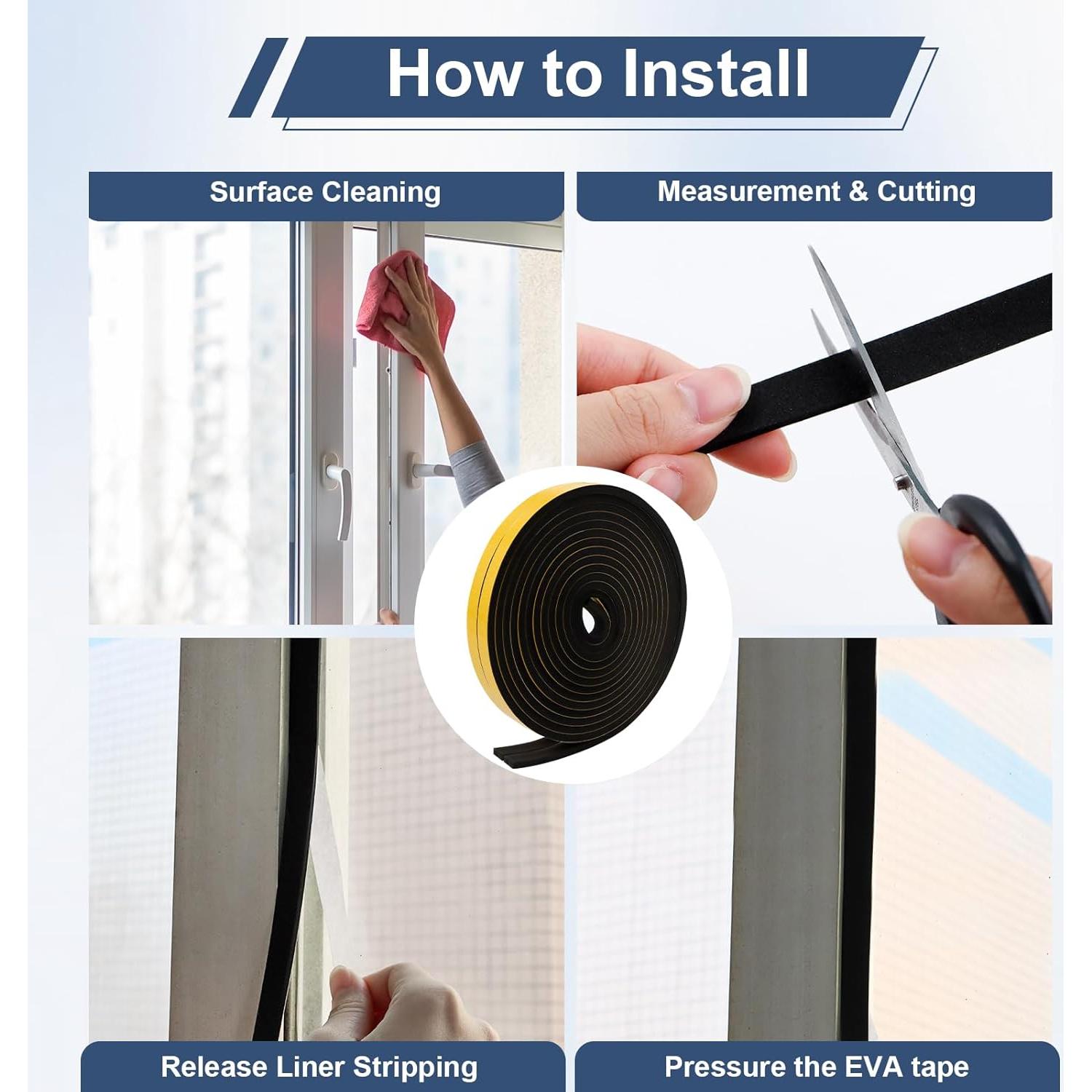 How to Install

Surface Cleaning

Measurement & Cutting

Release Liner Stripping

Pressure the EVA tape