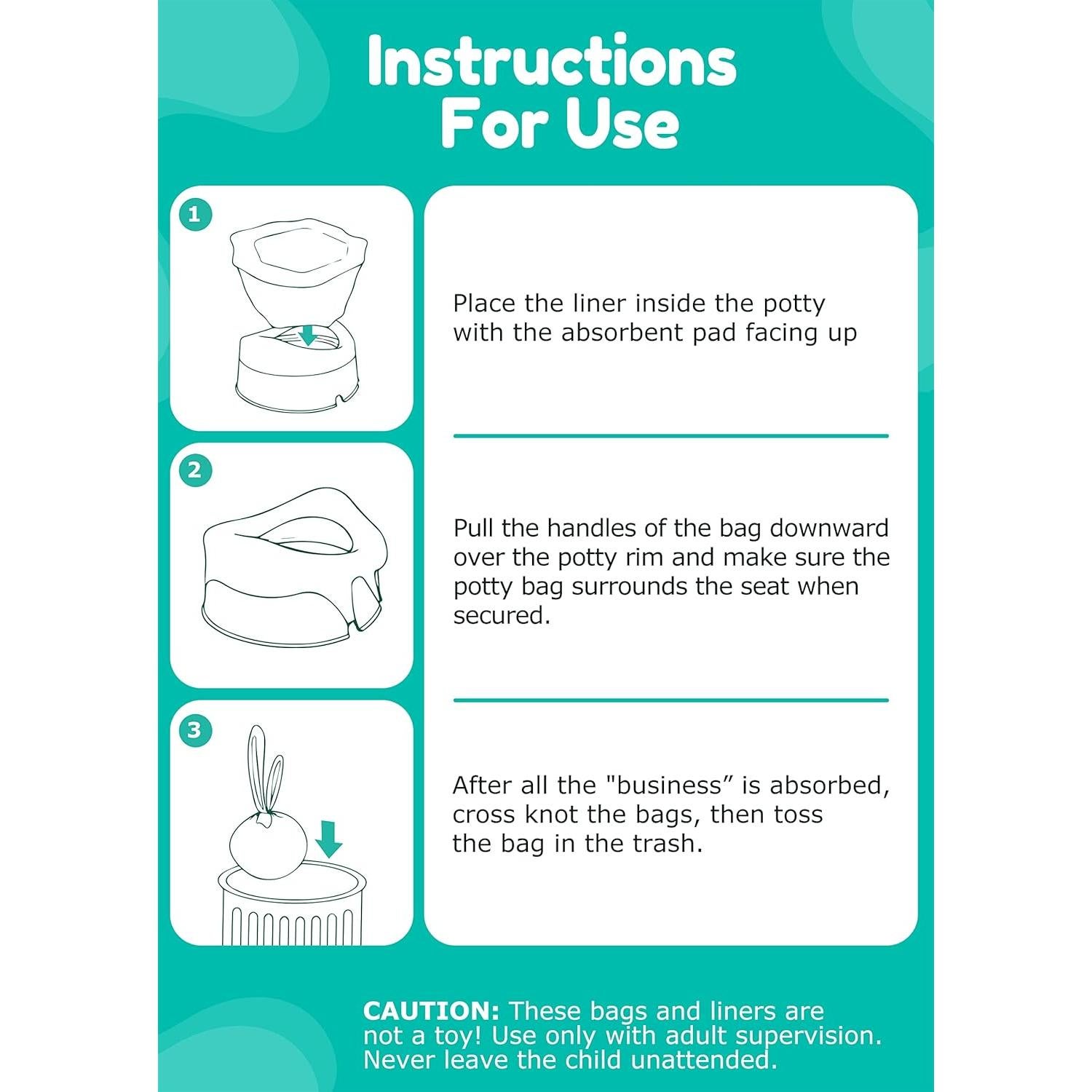 Instructions For Use

1

Place the liner inside the potty with the absorbent pad facing up

2

Pull the handles of the bag downward over the potty rim and make sure the potty bag surrounds the seat when secured.

3

After all the "business” is absorbed, cross knot the bags, then toss the bag in the trash.

CAUTION: These bags and liners are not a toy! Use only with adult supervision. Never leave the child unattended.