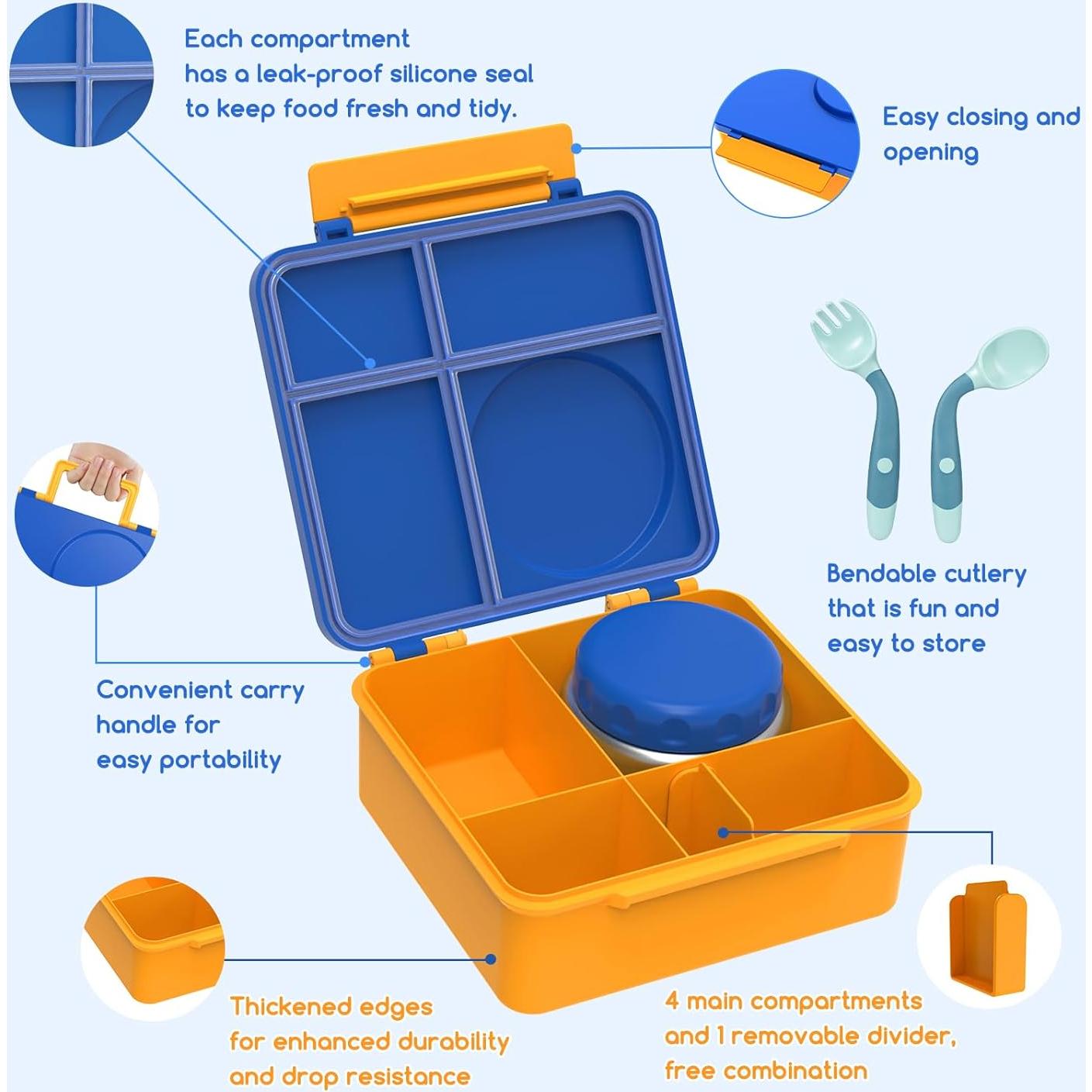 Each compartment has a leak-proof silicone seal to keep food fresh and tidy.

Easy closing and opening

Bendable cutlery that is fun and easy to store

Convenient carry handle for easy portability

Thickened edges for enhanced durability and drop resistance

4 main compartments and 1 removable divider, free combination