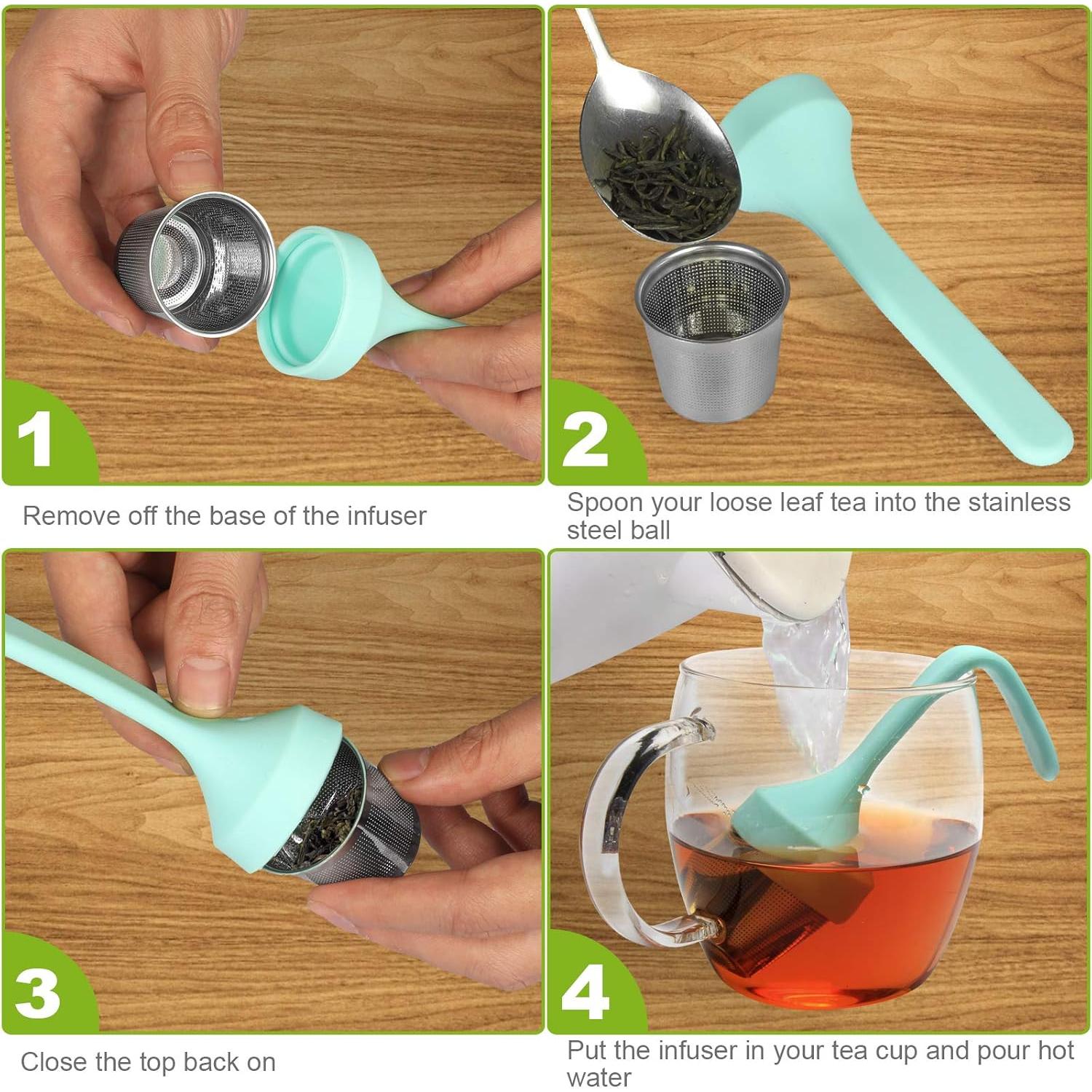 1

Remove off the base of the infuser

2

Spoon your loose leaf tea into the stainless steel ball

3

Close the top back on

4

Put the infuser in your tea cup and pour hot water