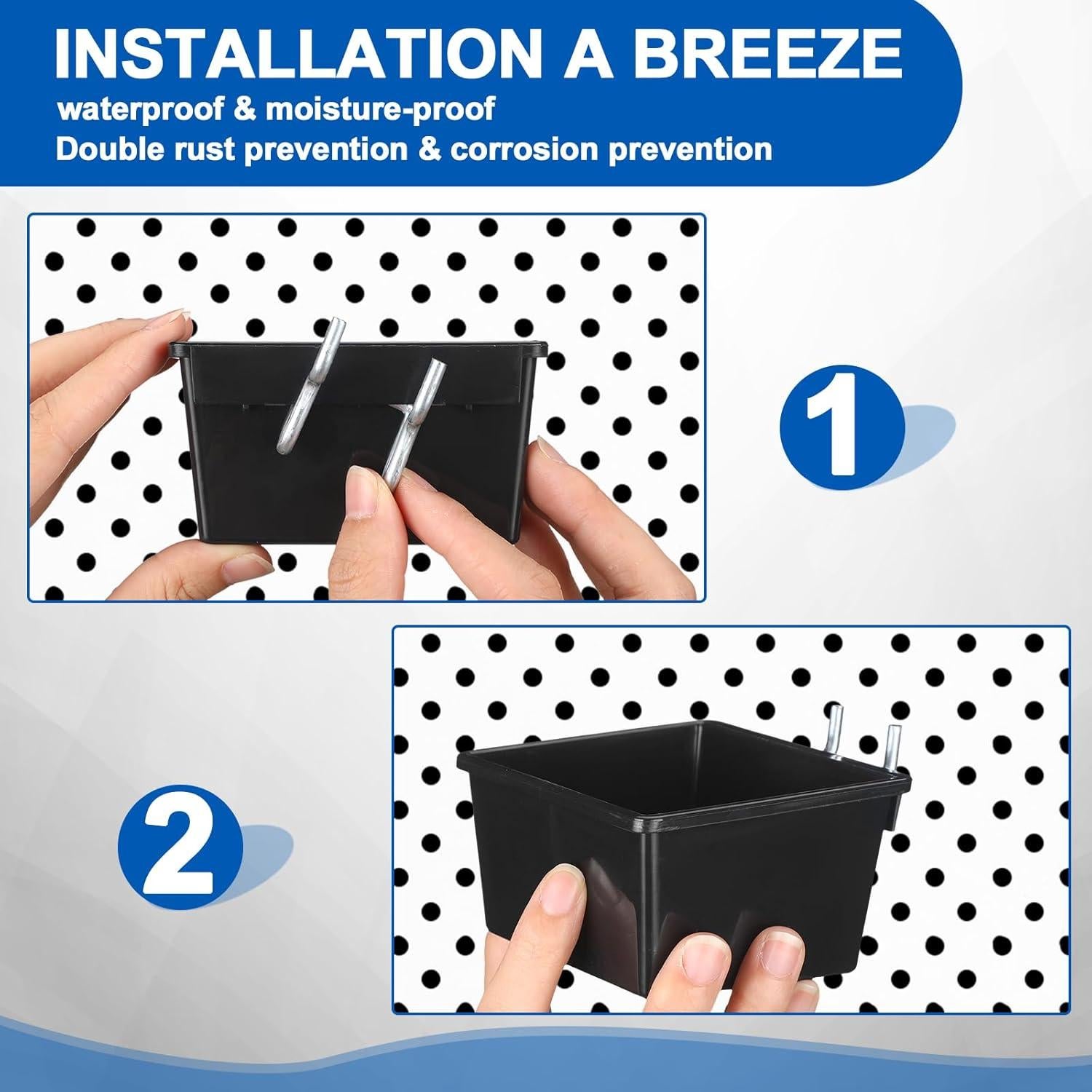 INSTALLATION A BREEZE
waterproof & moisture-proof
Double rust prevention & corrosion prevention

1

2