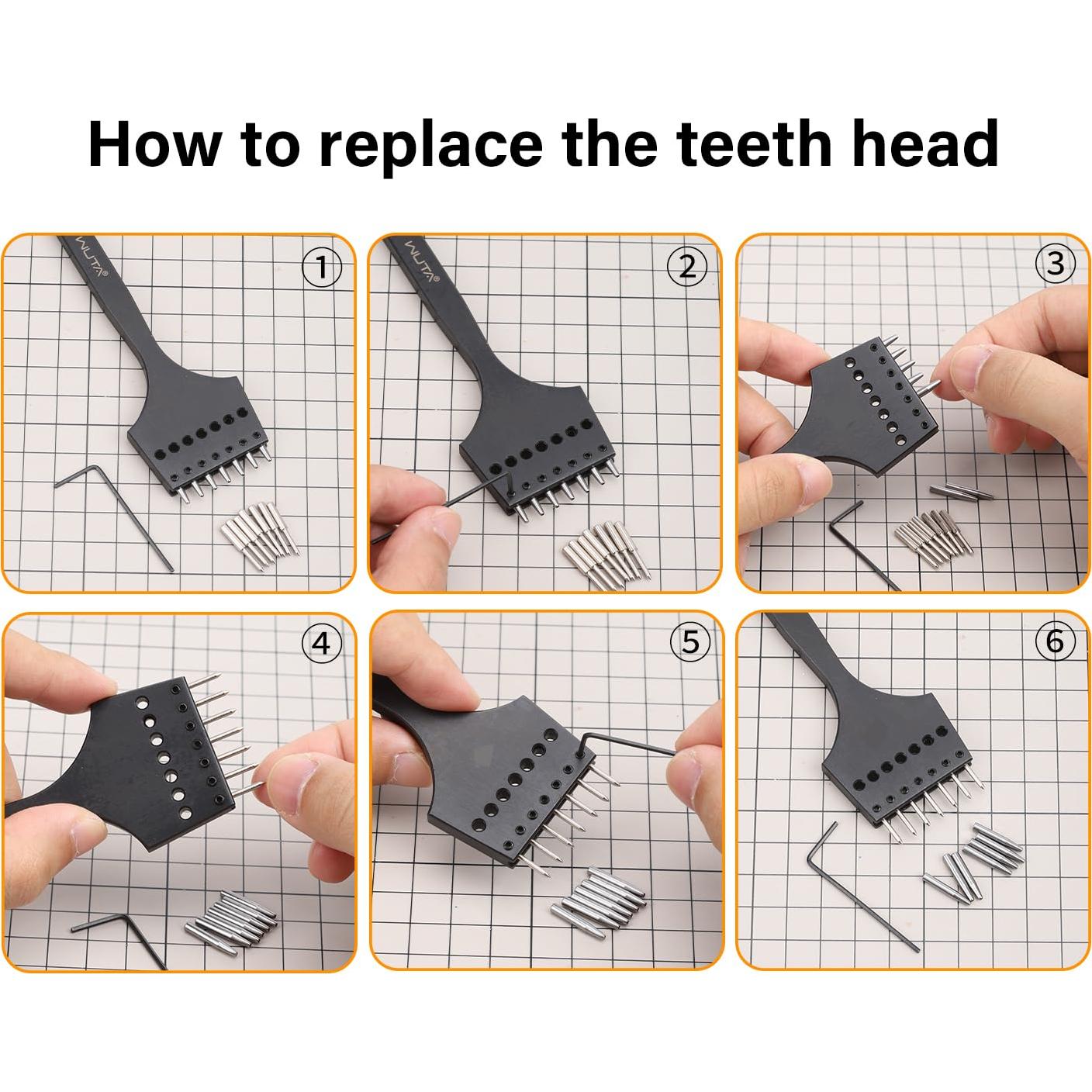 How to replace the teeth head

WUTA®

①

WUTA®

②

③

④

⑤

⑥