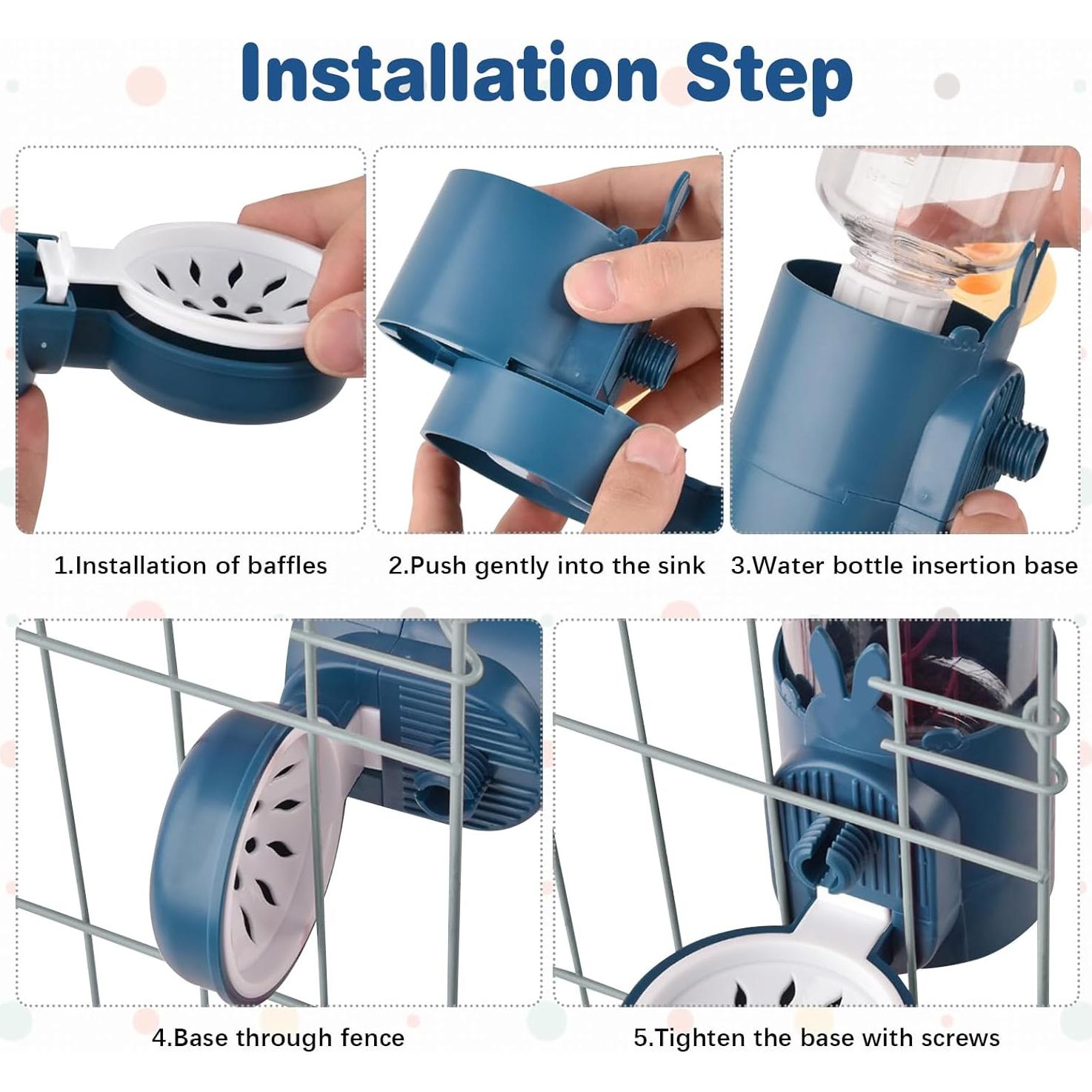 Installation Step

1.Installation of baffles

2.Push gently into the sink

3.Water bottle insertion base

4.Base through fence

5.Tighten the base with screws